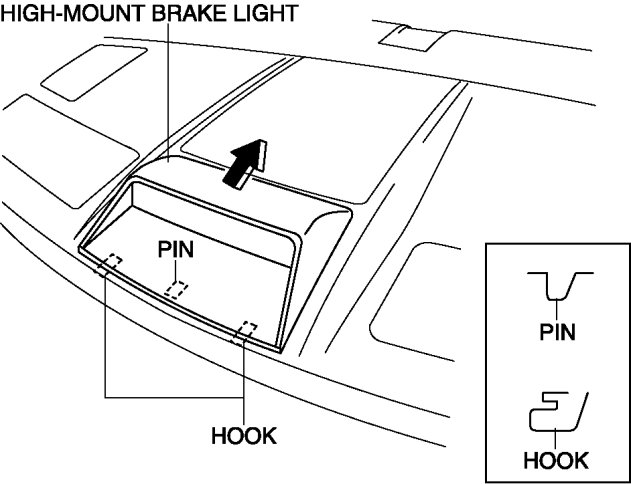 HIGH-MOUNT BRAKE LIGHT

PIN

HOOK

PIN

HOOK