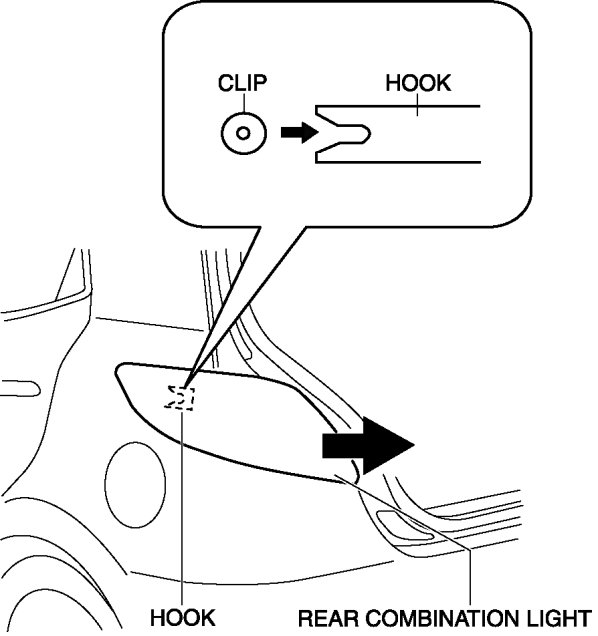 CLIP
HOOK
HOOK
REAR COMBINATION LIGHT