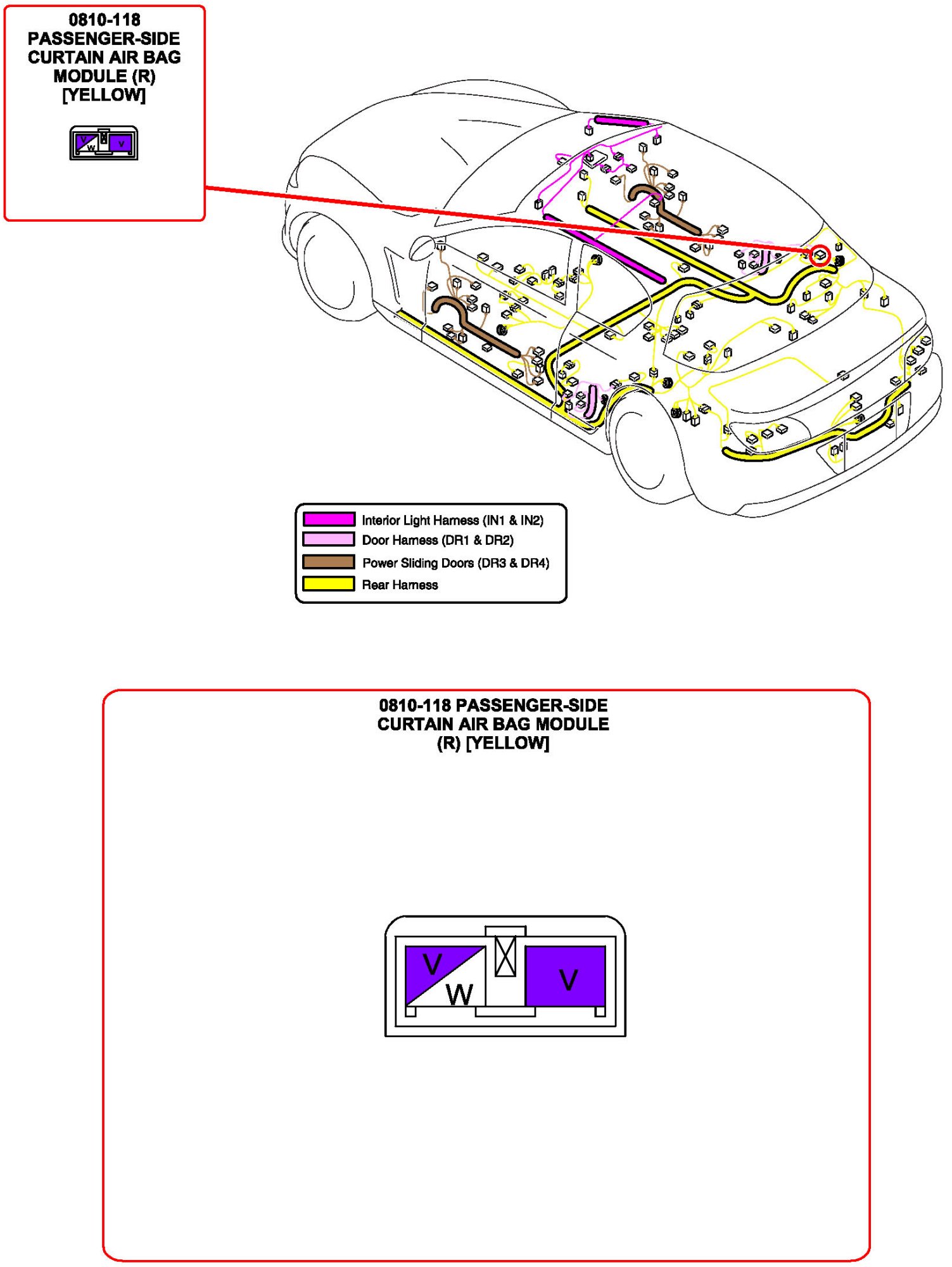 0810-118
PASSENGER-SIDE
CURTAIN AIR BAG
MODULE (R)
[YELLOW]

V
W
V

Interior Light Harness (IN1 & IN2)
Door Harness (DR1 & DR2)
Power Sliding Doors (DR3 & DR4)
Rear Harness

0810-118 PASSENGER-SIDE
CURTAIN AIR BAG MODULE
(R) [YELLOW]

V
W
V