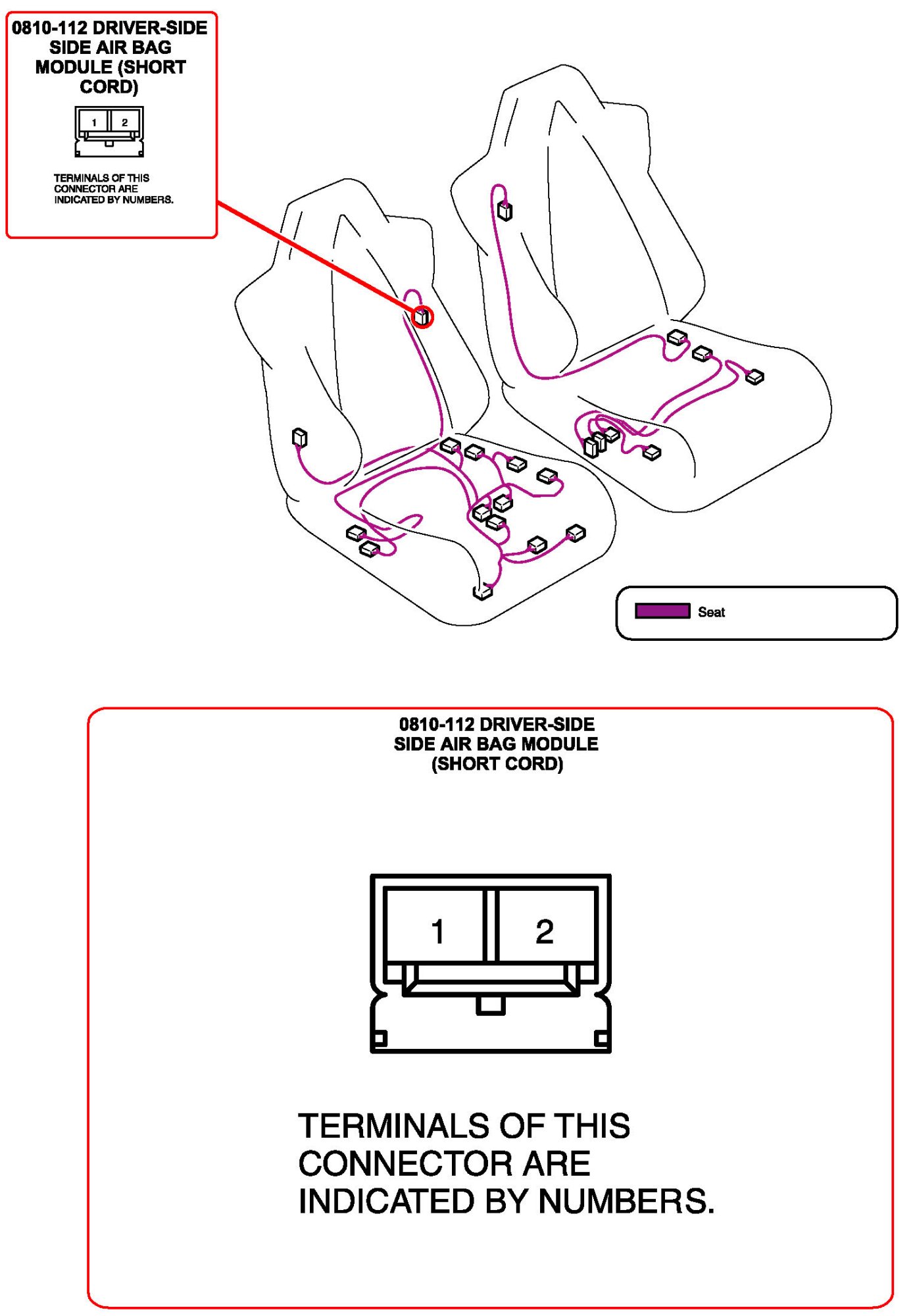 0810-112 DRIVER-SIDE SIDE AIR BAG MODULE (SHORT CORD)

1 2

TERMINALS OF THIS CONNECTOR ARE INDICATED BY NUMBERS.

Seat

0810-112 DRIVER-SIDE SIDE AIR BAG MODULE (SHORT CORD)

1 2

TERMINALS OF THIS CONNECTOR ARE INDICATED BY NUMBERS.