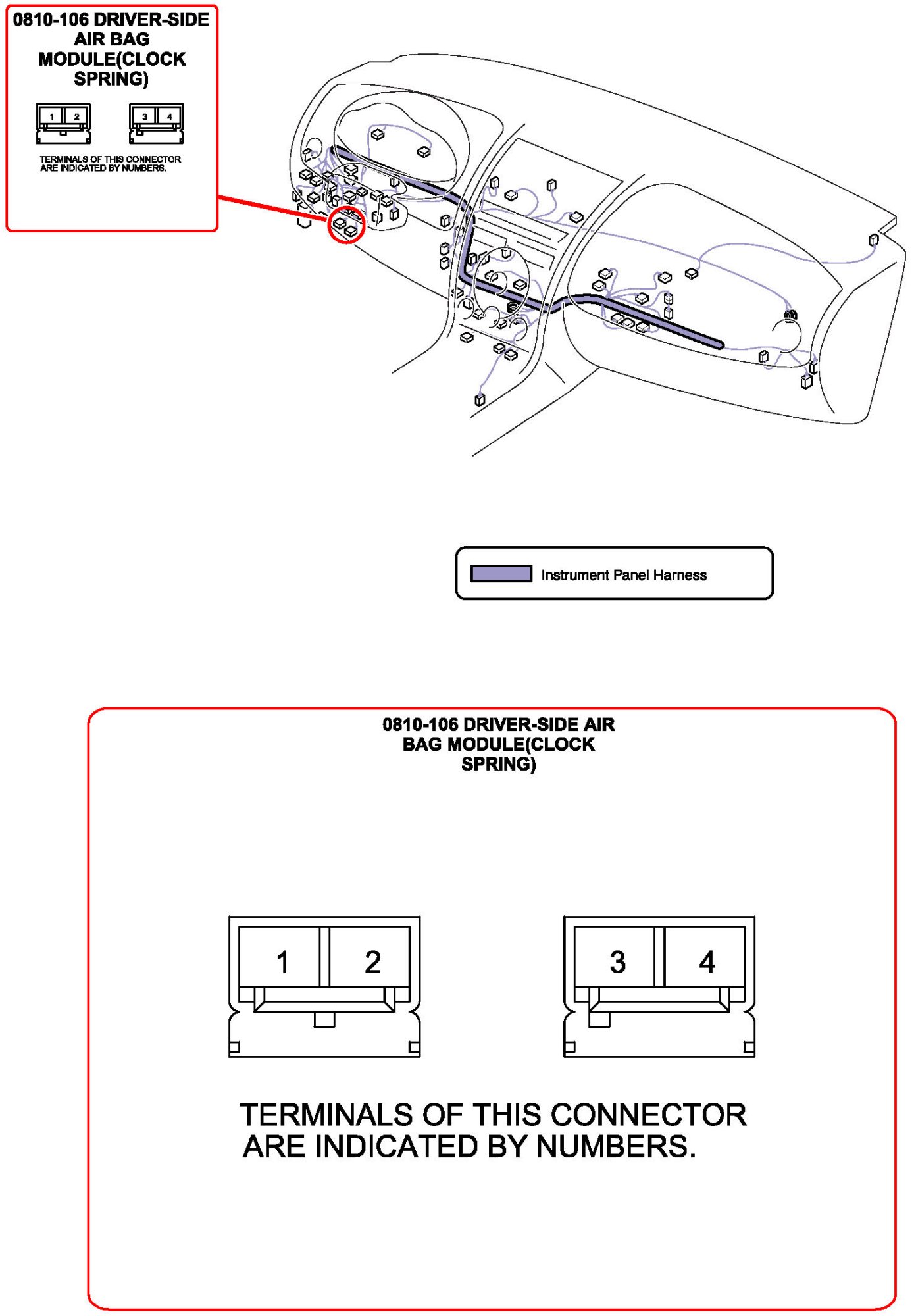 0810-106 DRIVER-SIDE AIR BAG MODULE(CLOCK SPRING)

1 2

3 4

TERMINALS OF THIS CONNECTOR ARE INDICATED BY NUMBERS.

Instrument Panel Harness

0810-106 DRIVER-SIDE AIR BAG MODULE(CLOCK SPRING)

1 2

3 4

TERMINALS OF THIS CONNECTOR ARE INDICATED BY NUMBERS.