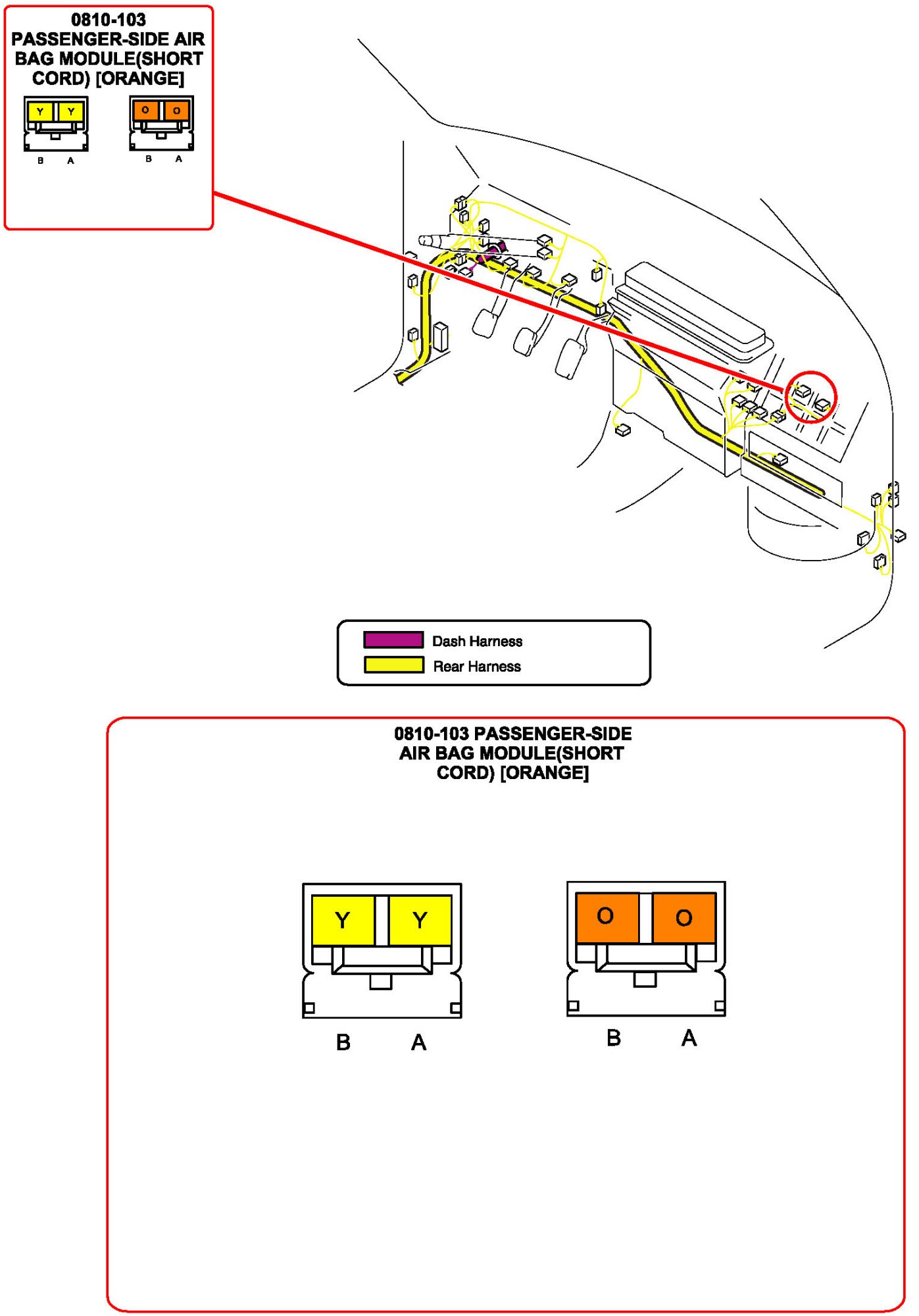 0810-103
PASSENGER-SIDE AIR BAG MODULE(SHORT CORD) [ORANGE]

Y Y
B A

O O
B A

Dash Harness
Rear Harness

0810-103 PASSENGER-SIDE AIR BAG MODULE(SHORT CORD) [ORANGE]

Y Y
B A

O O
B A