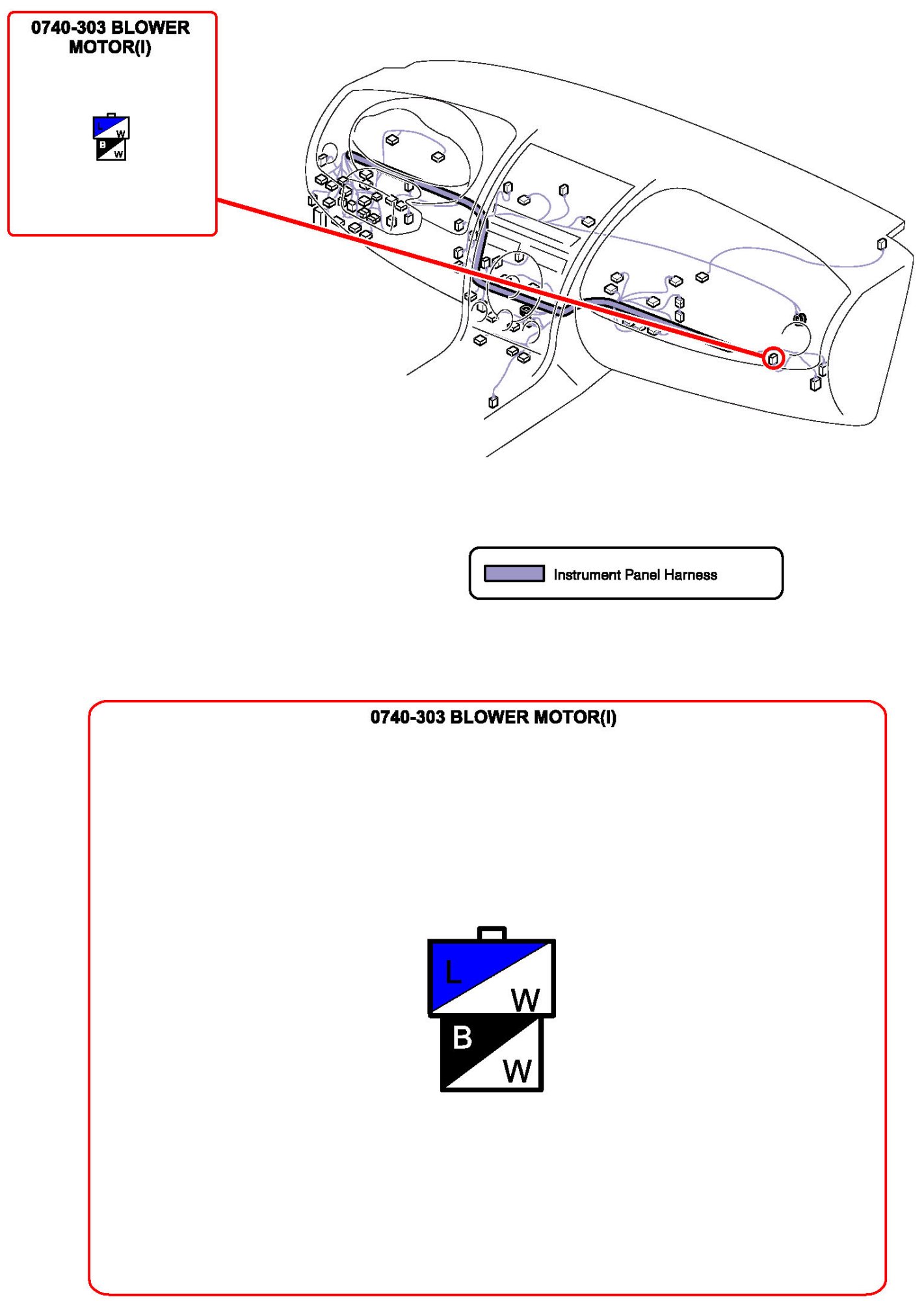 0740-303 BLOWER MOTOR(I)

L W
B W

Instrument Panel Harness

0740-303 BLOWER MOTOR(I)

L W
B W