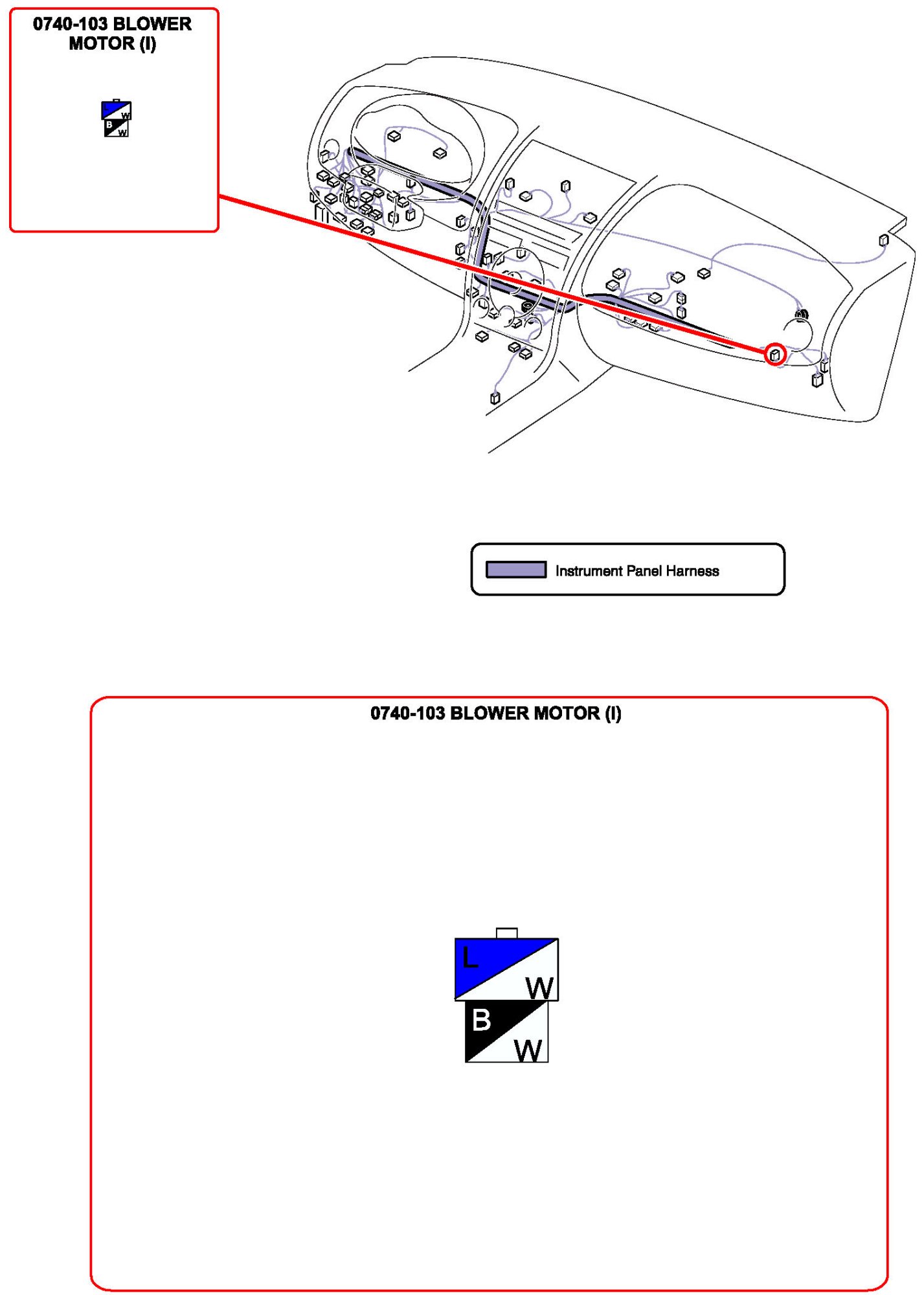 0740-103 BLOWER MOTOR (I)

W
B
W

Instrument Panel Harness

0740-103 BLOWER MOTOR (I)

L
W
B
W