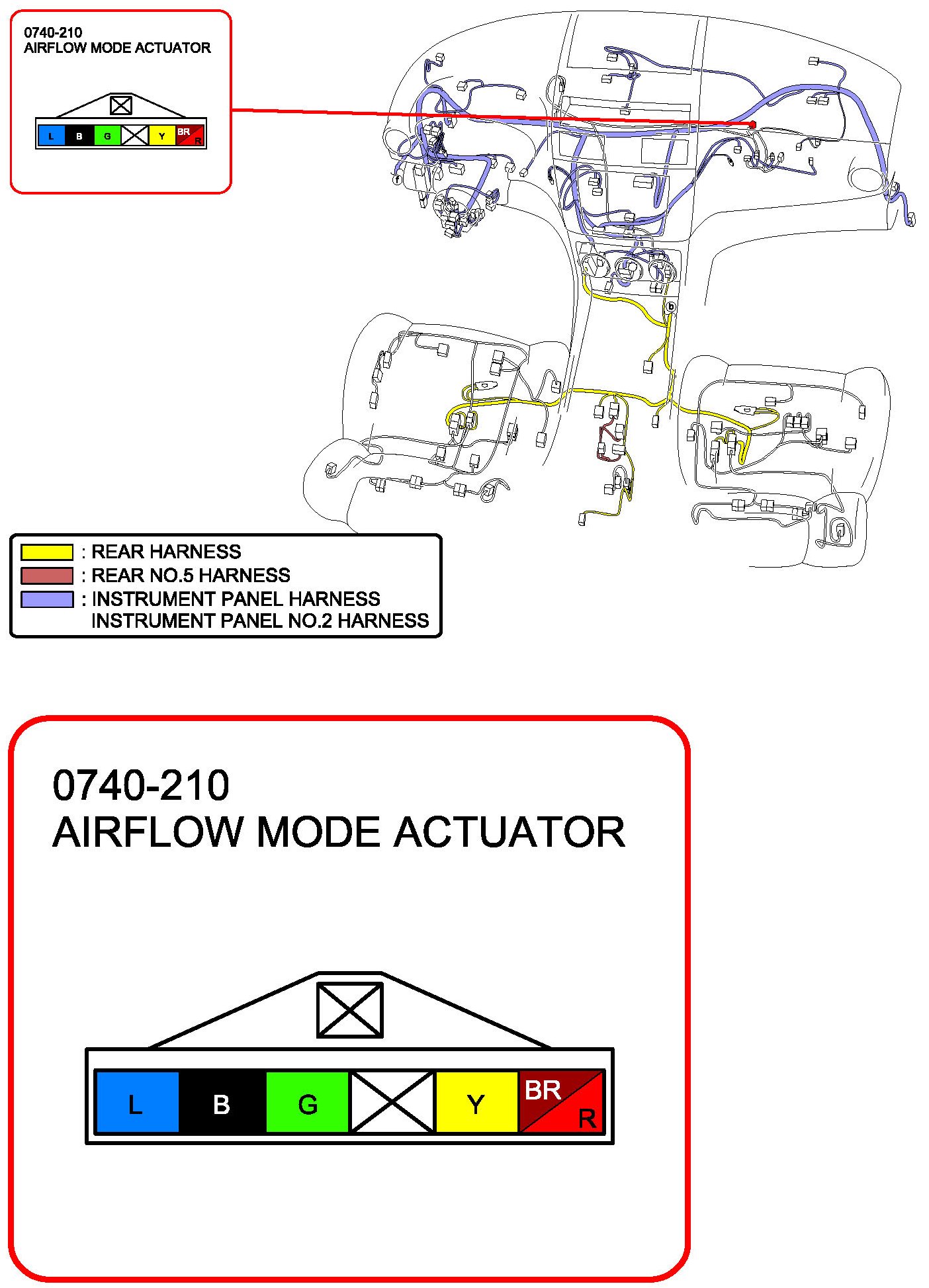 0740-210
AIRFLOW MODE ACTUATOR

L B G Y BR R

f

b

: REAR HARNESS
: REAR NO.5 HARNESS
: INSTRUMENT PANEL HARNESS
INSTRUMENT PANEL NO.2 HARNESS

0740-210
AIRFLOW MODE ACTUATOR

L B G Y BR R