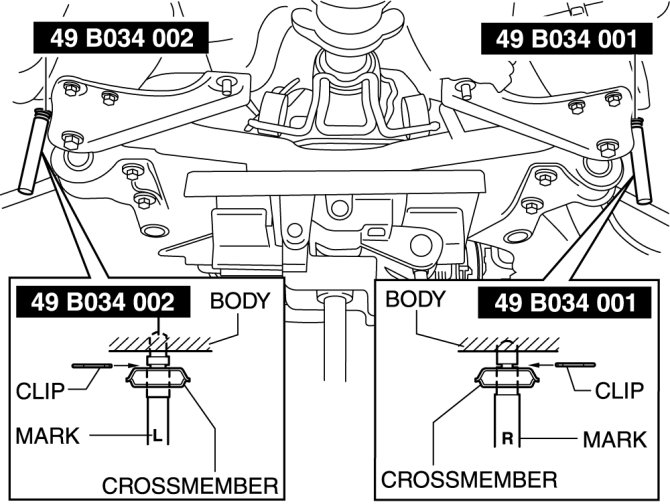 49 B034 002

49 B034 001

49 B034 002

BODY

CLIP

MARK

L

CROSSMEMBER

BODY

49 B034 001

CLIP

R

MARK

CROSSMEMBER