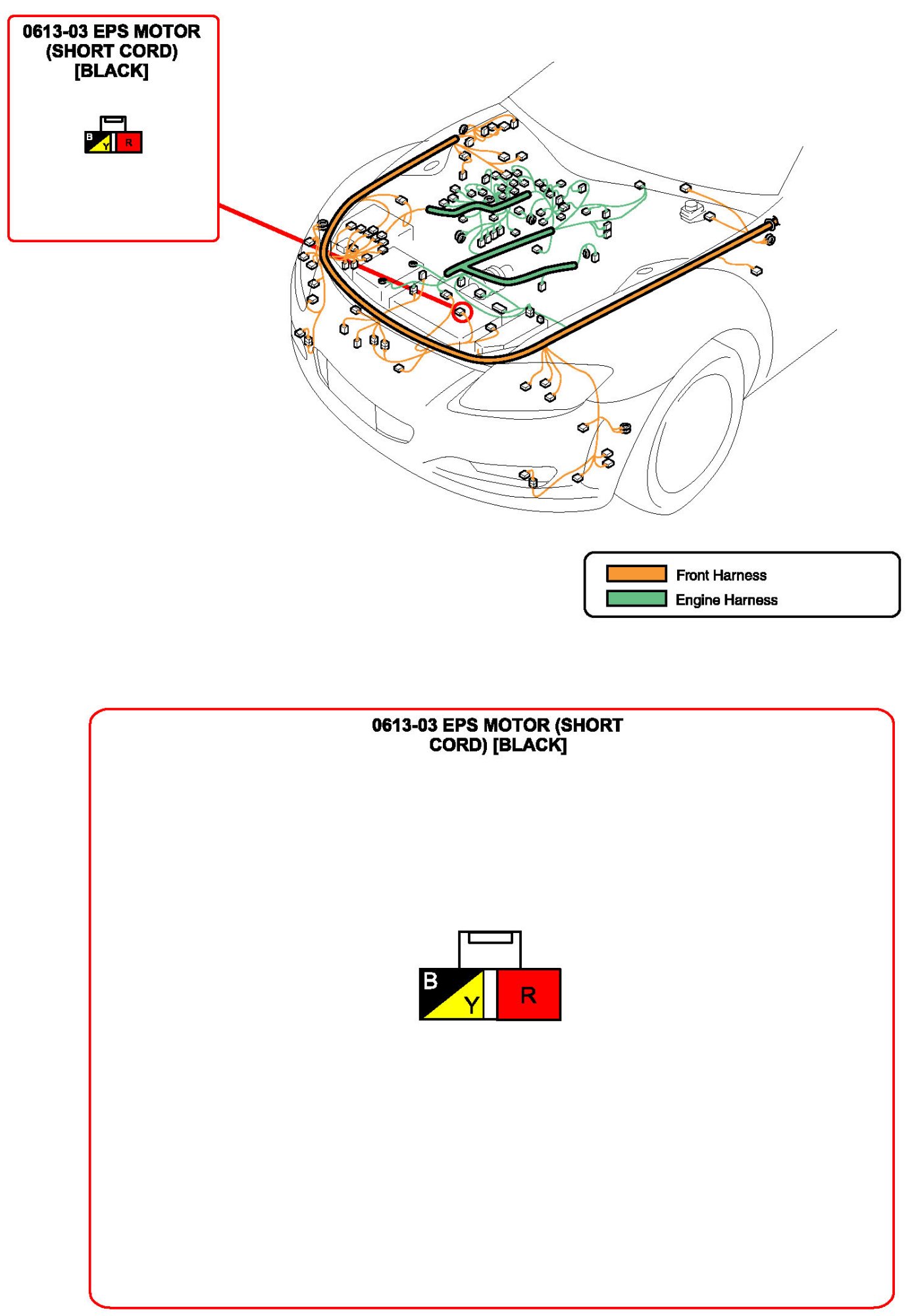 0613-03 EPS MOTOR (SHORT CORD) [BLACK]

B
Y
R

Front Harness
Engine Harness

0613-03 EPS MOTOR (SHORT CORD) [BLACK]

B
Y
R