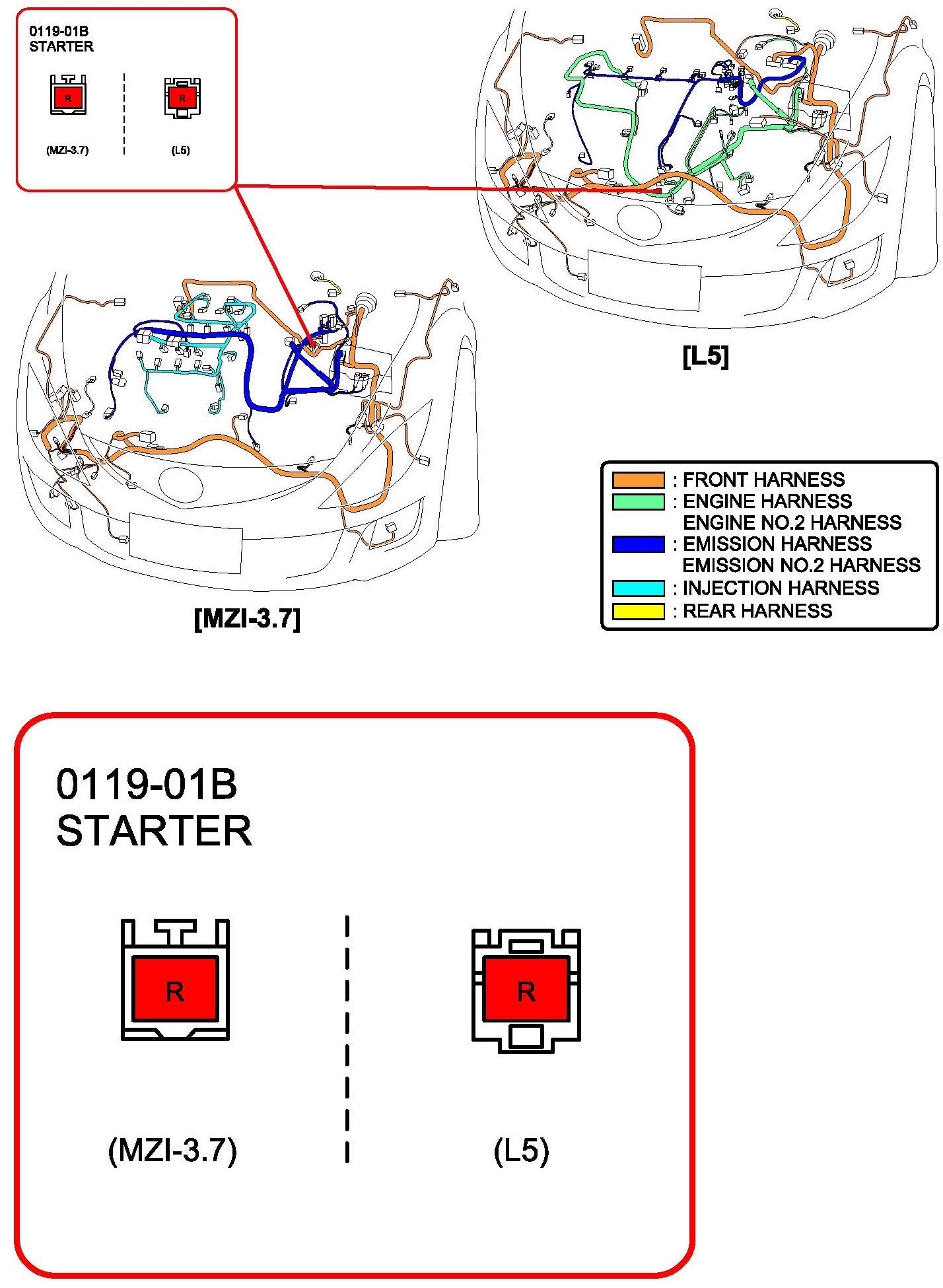 0119-01B
STARTER

R

R

(MZI-3.7)

(L5)

[L5]

[MZI-3.7]

: FRONT HARNESS
: ENGINE HARNESS
ENGINE NO.2 HARNESS
: EMISSION HARNESS
EMISSION NO.2 HARNESS
: INJECTION HARNESS
: REAR HARNESS

0119-01B
STARTER

R

R

(MZI-3.7)

(L5)