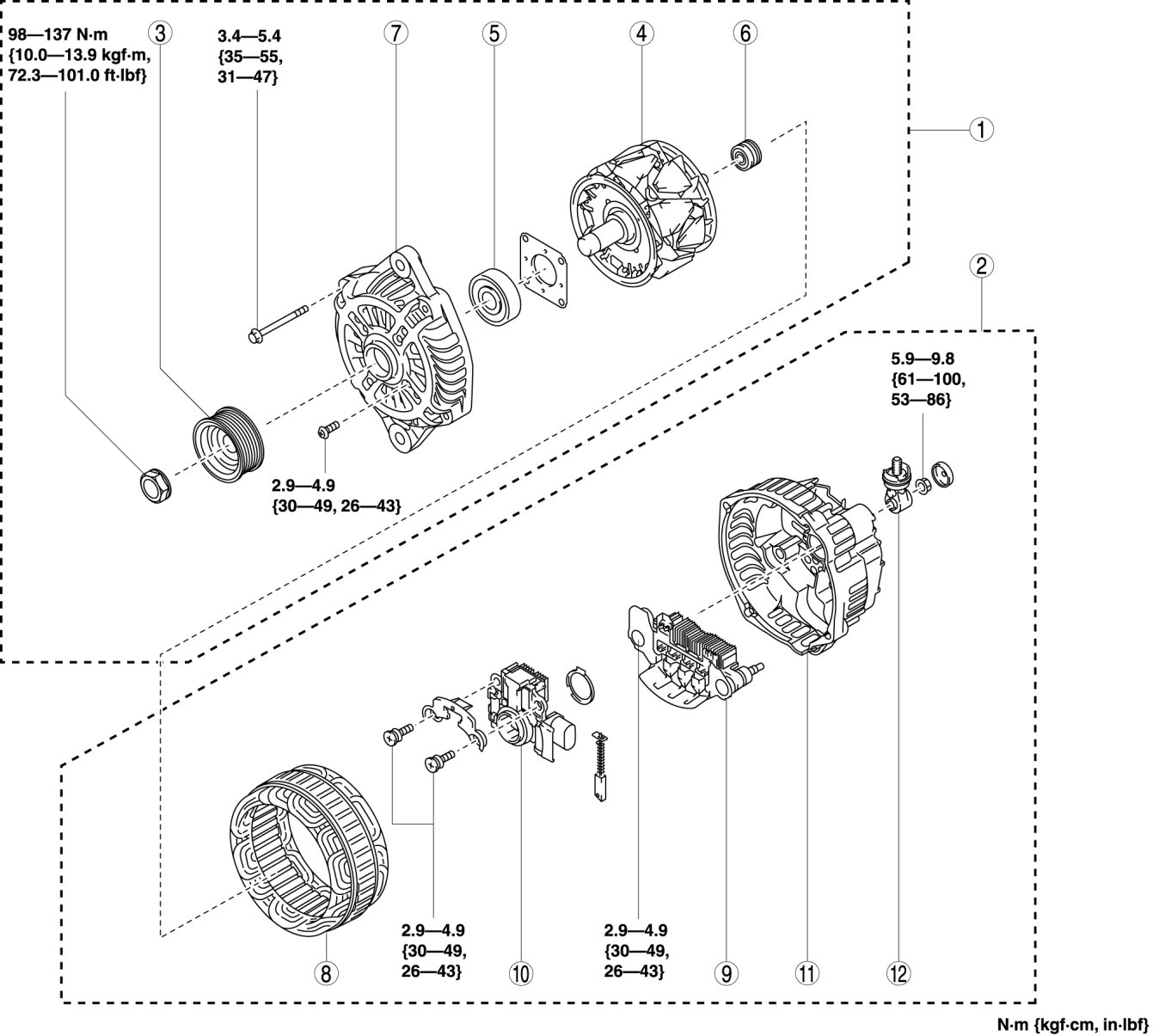 98—137 N·m
{10.0—13.9 kgf·m,
72.3—101.0 ft·lbf}

3

3.4—5.4
{35—55,
31—47}

7

5

4

6

1

2

5.9—9.8
{61—100,
53—86}

2.9—4.9
{30—49, 26—43}

2.9—4.9
{30—49,
26—43}

2.9—4.9
{30—49,
26—43}

8

10

9

11

12

N·m {kgf·cm, in·lbf}