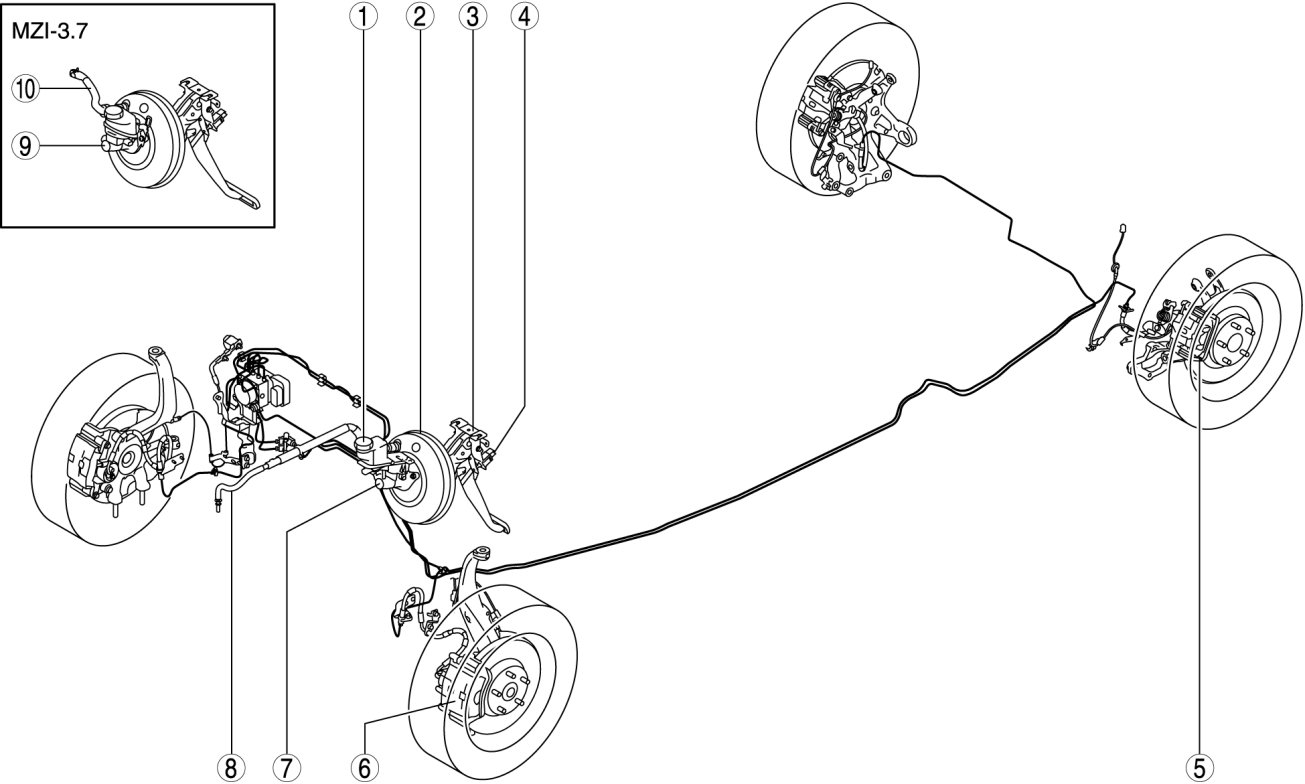 MZI-3.7

10

9

1 2 3 4

8 7 6 5