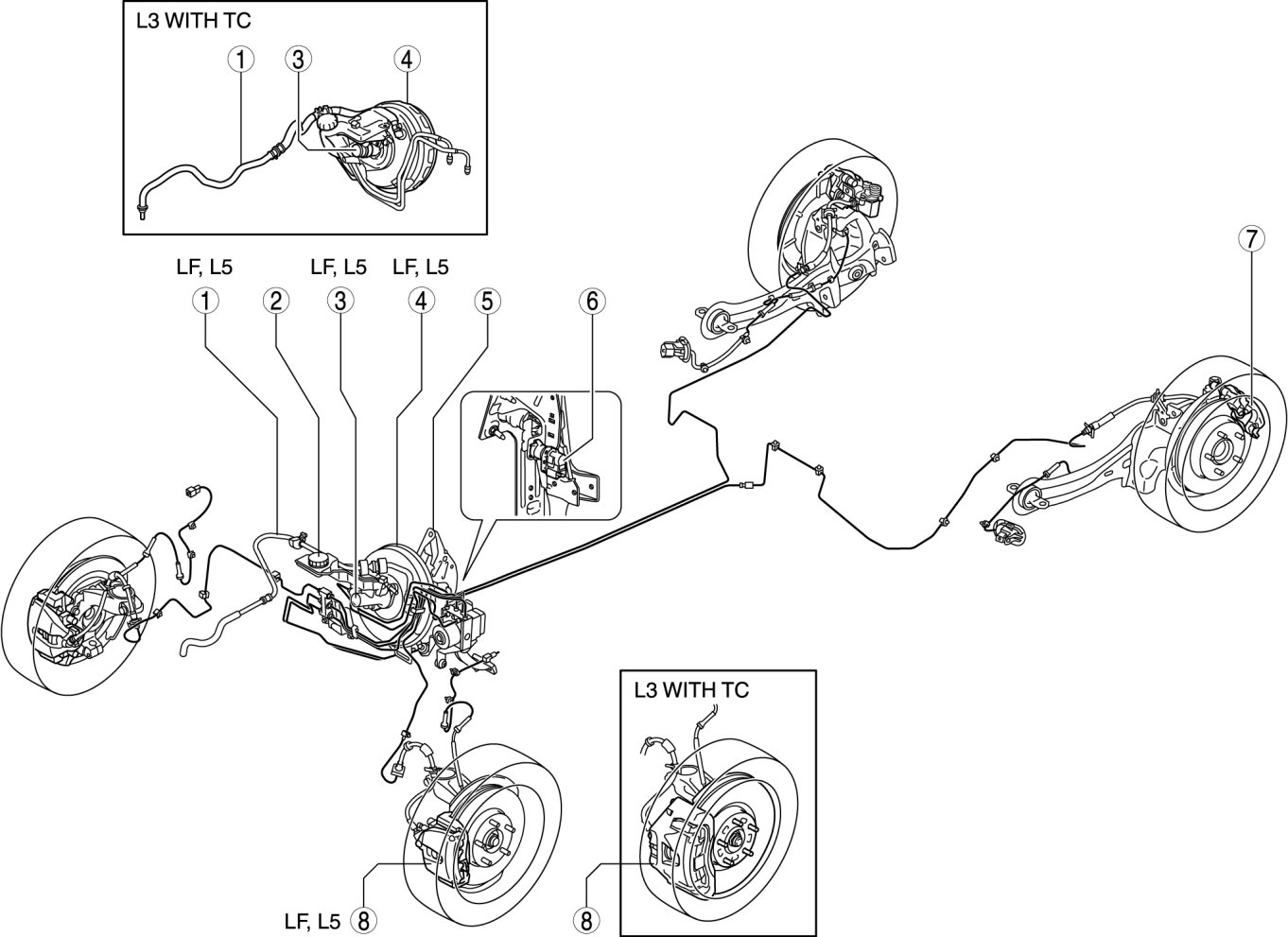 L3 WITH TC

1 3 4

LF, L5 LF, L5 LF, L5

1 2 3 4 5 6

7

L3 WITH TC

LF, L5 8

8