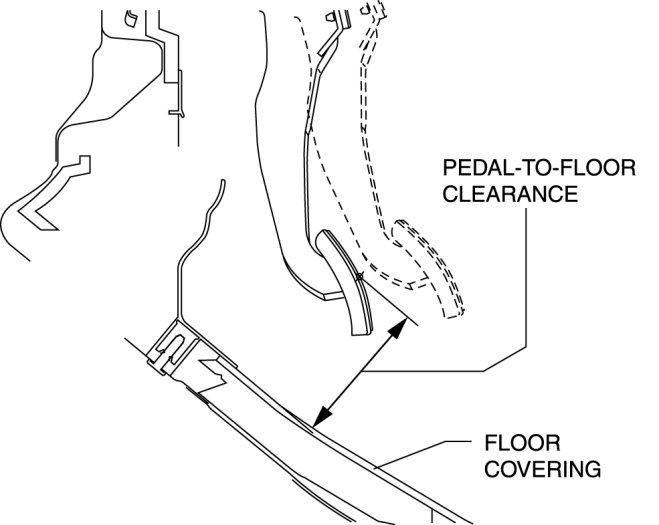 PEDAL-TO-FLOOR CLEARANCE

FLOOR COVERING