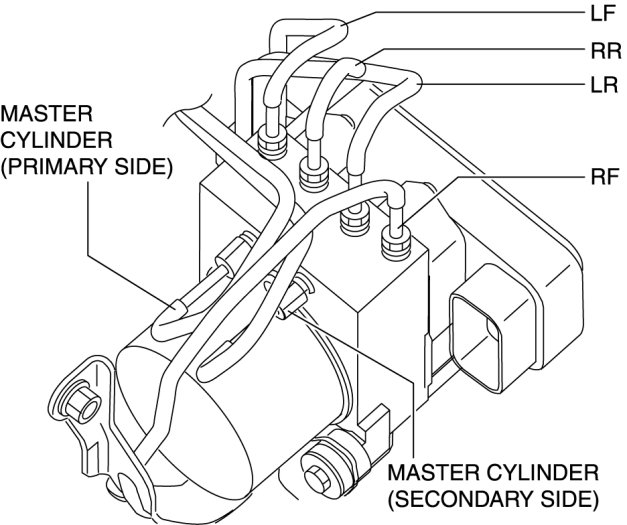 LF
RR
LR
MASTER CYLINDER (PRIMARY SIDE)
RF
MASTER CYLINDER (SECONDARY SIDE)