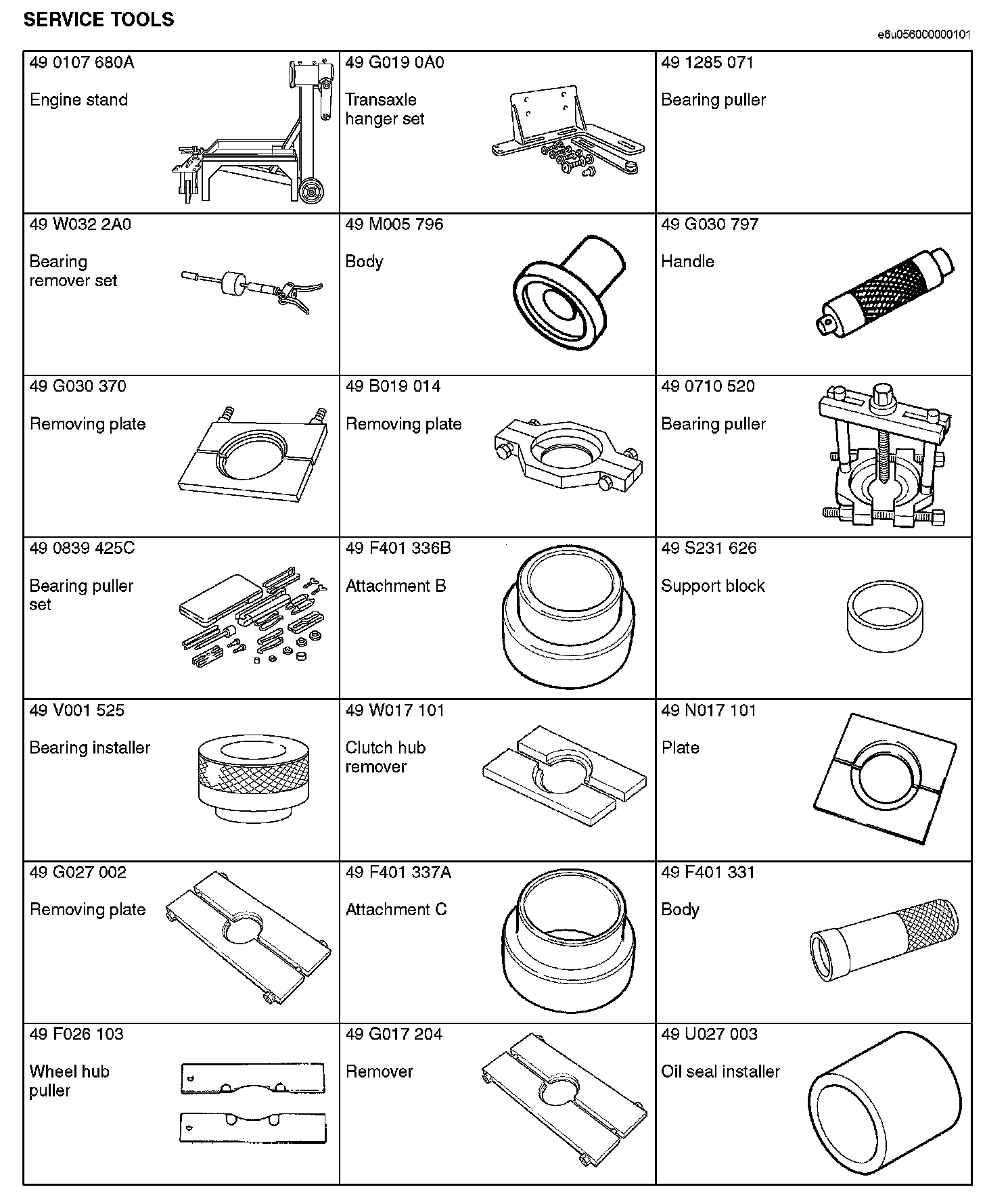 SERVICE TOOLS

e6u056000000101

| | | |
|---|---|---|
| 49 0107 680A Engine stand | 49 G019 0A0 Transaxle hanger set | 49 1285 071 Bearing puller |
| 49 W032 2A0 Bearing remover set | 49 M005 796 Body | 49 G030 797 Handle |
| 49 G030 370 Removing plate | 49 B019 014 Removing plate | 49 0710 520 Bearing puller |
| 49 0839 425C Bearing puller set | 49 F401 336B Attachment B | 49 S231 626 Support block |
| 49 V001 525 Bearing installer | 49 W017 101 Clutch hub remover | 49 N017 101 Plate |
| 49 G027 002 Removing plate | 49 F401 337A Attachment C | 49 F401 331 Body |
| 49 F026 103 Wheel hub puller | 49 G017 204 Remover | 49 U027 003 Oil seal installer |