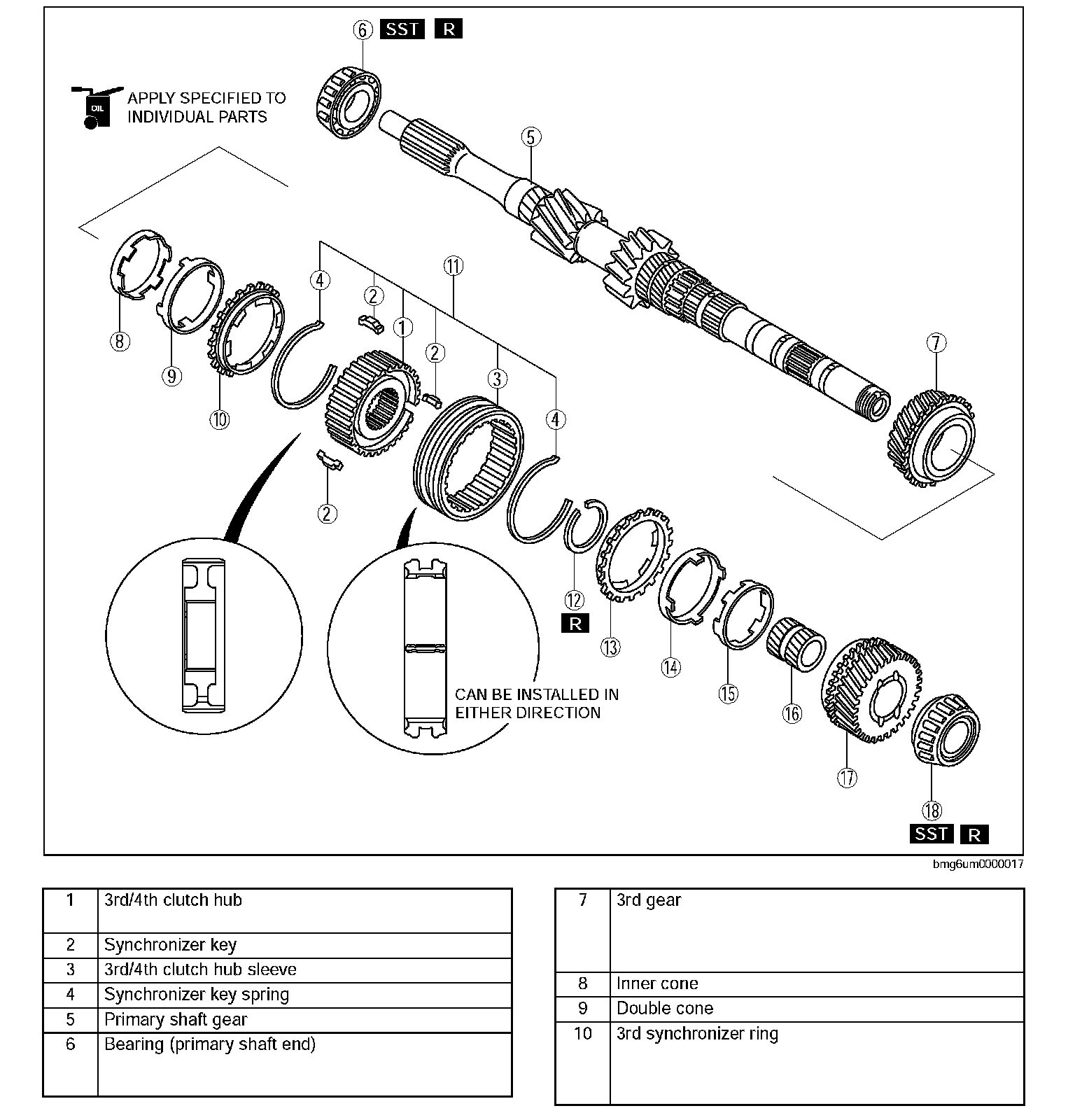 6 SST R

OIL APPLY SPECIFIED TO INDIVIDUAL PARTS

5

11

4

2

1

2

3

4

8

9

10

2

7

12 R

13

14

15

16

17

18 SST R

CAN BE INSTALLED IN EITHER DIRECTION

bmg6um0000017

| 1 | 3rd/4th clutch hub |
|---|---|
| 2 | Synchronizer key |
| 3 | 3rd/4th clutch hub sleeve |
| 4 | Synchronizer key spring |
| 5 | Primary shaft gear |
| 6 | Bearing (primary shaft end) |

| 7 | 3rd gear |
|---|---|
| 8 | Inner cone |
| 9 | Double cone |
| 10 | 3rd synchronizer ring |