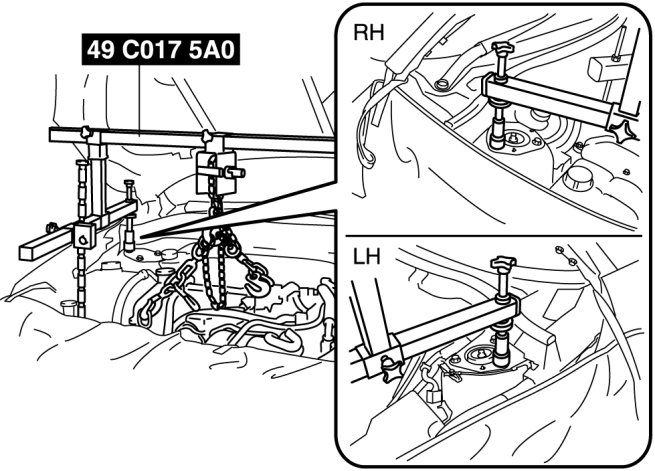 49 C017 5A0

RH

LH