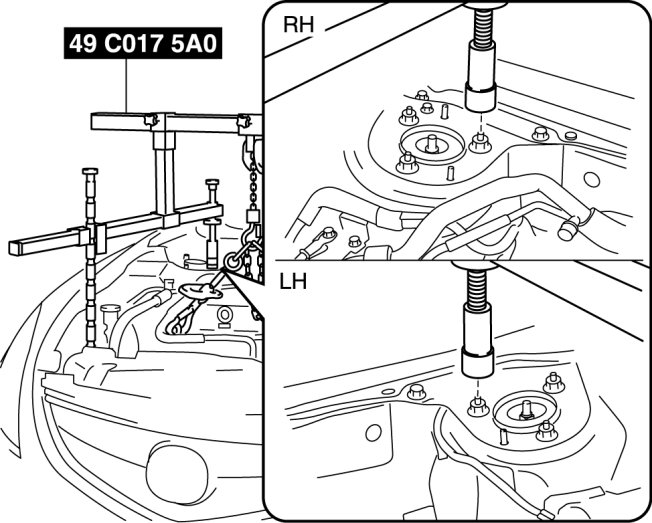 49 C017 5A0

RH

LH