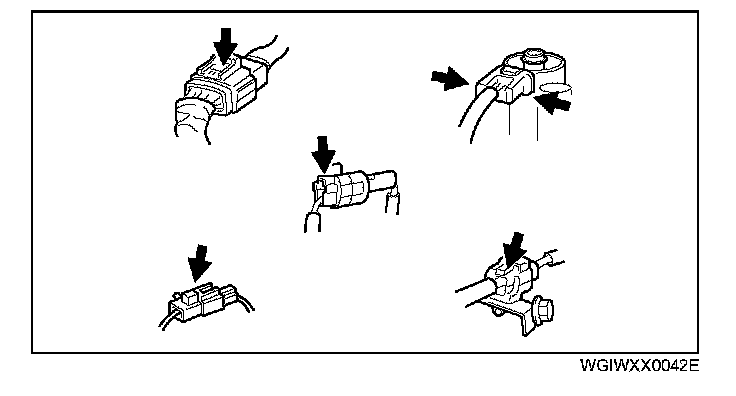 WGIWXX0042E