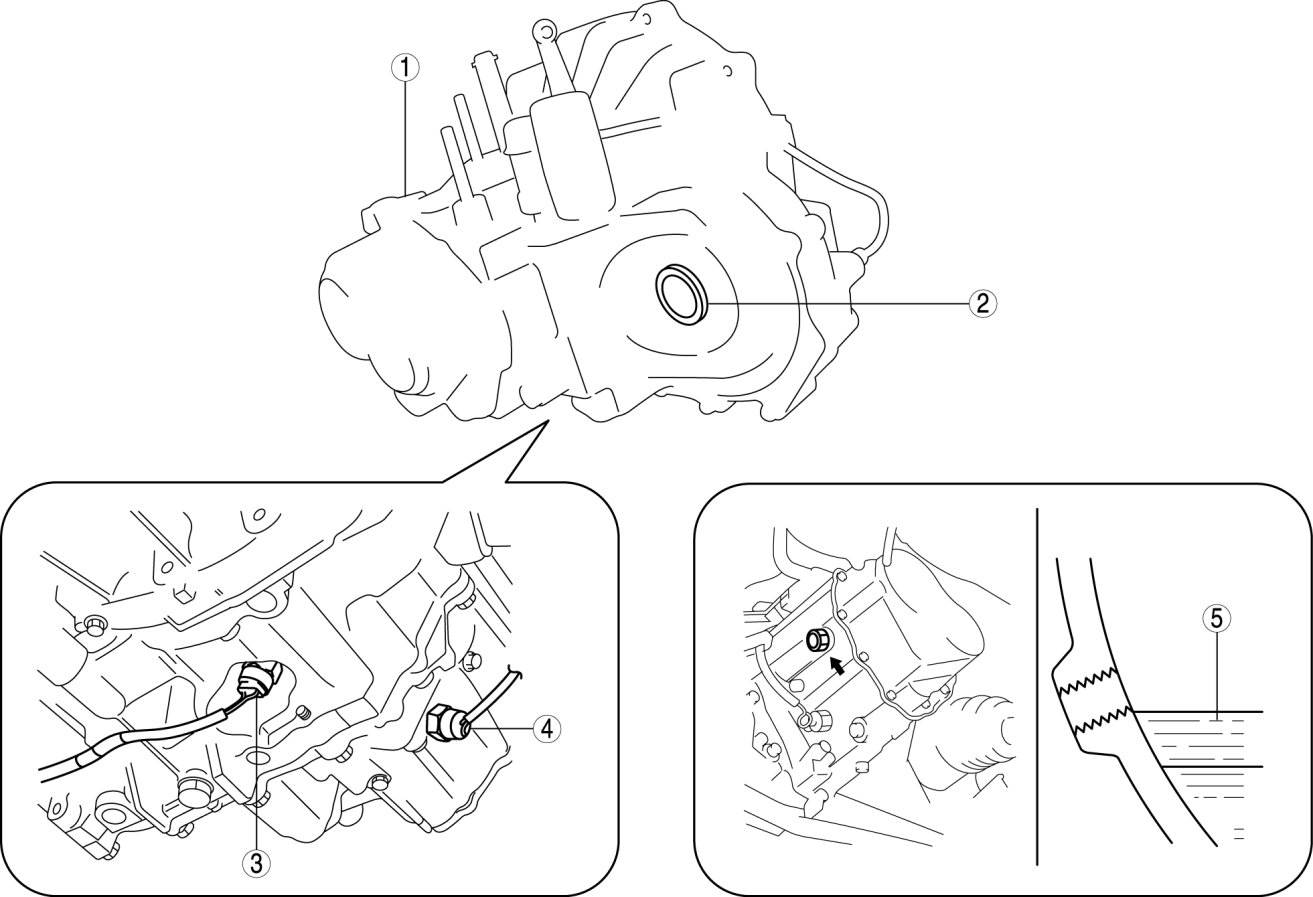 1
2
3
4
5