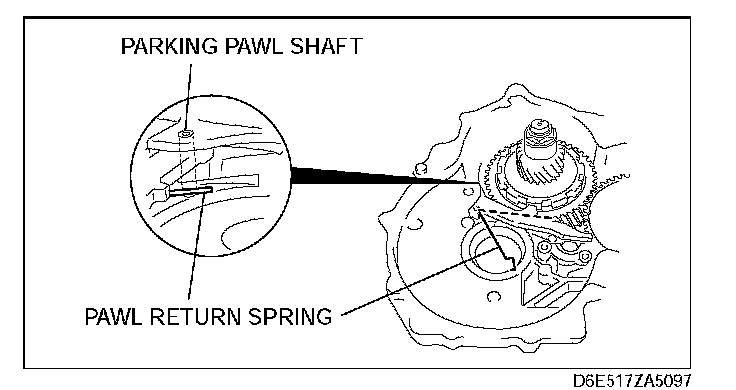 PARKING PAWL SHAFT

PAWL RETURN SPRING

D6E517ZA5097