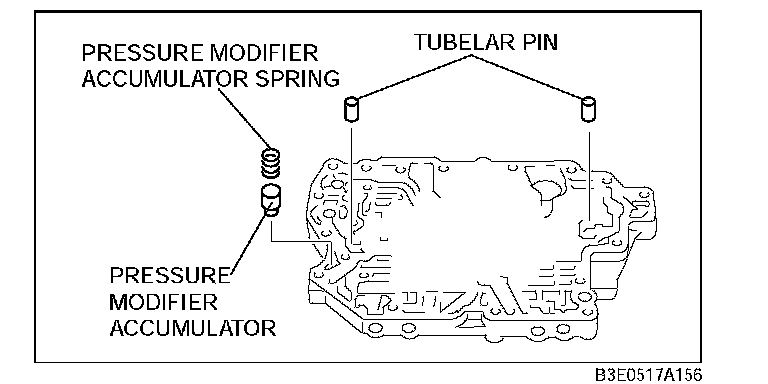 PRESSURE MODIFIER ACCUMULATOR SPRING

TUBELAR PIN

PRESSURE MODIFIER ACCUMULATOR

B3E0517A156