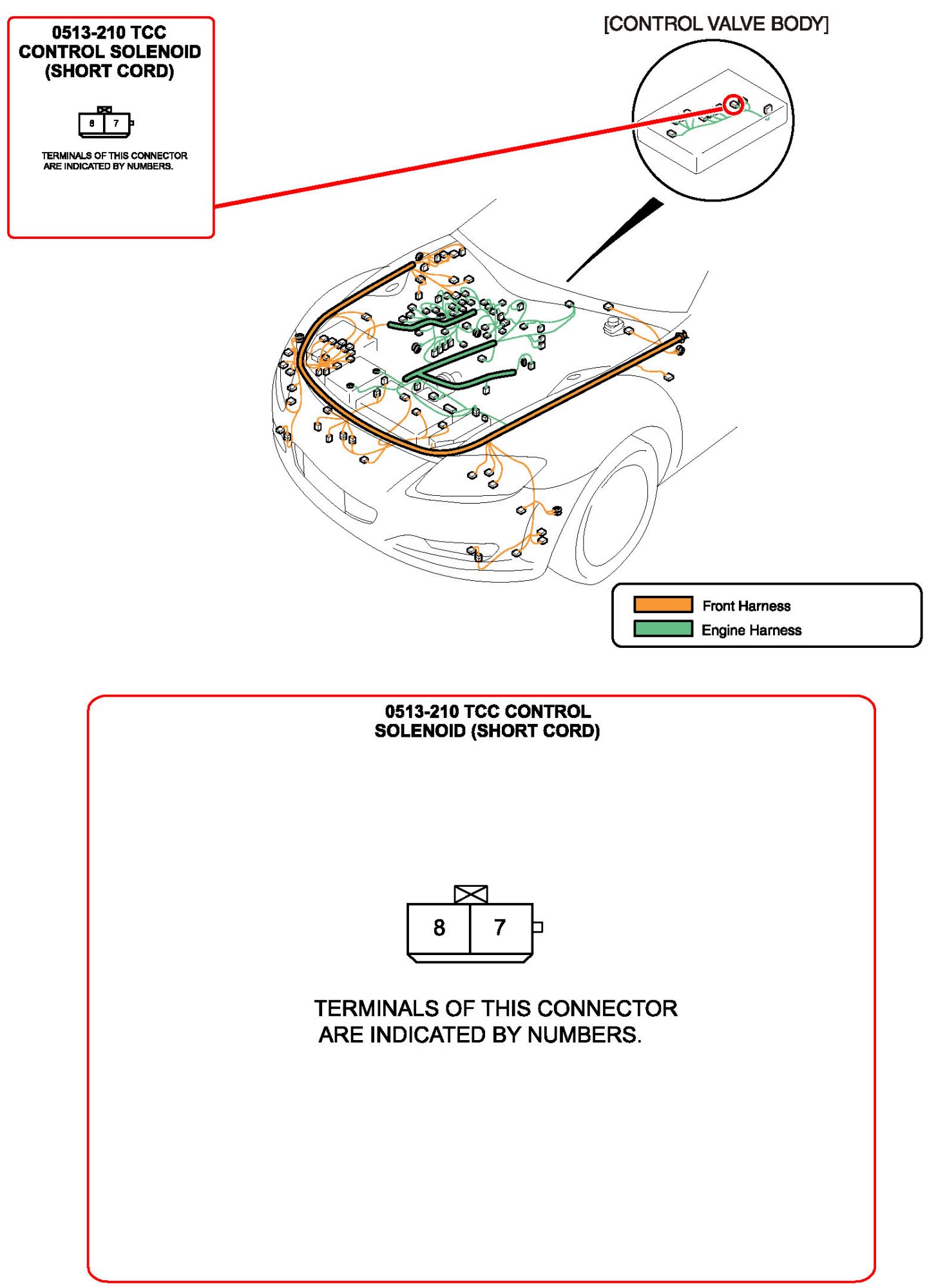 0513-210 TCC CONTROL SOLENOID (SHORT CORD)

8 7

TERMINALS OF THIS CONNECTOR ARE INDICATED BY NUMBERS.

[CONTROL VALVE BODY]

Front Harness
Engine Harness

0513-210 TCC CONTROL SOLENOID (SHORT CORD)

8 7

TERMINALS OF THIS CONNECTOR ARE INDICATED BY NUMBERS.