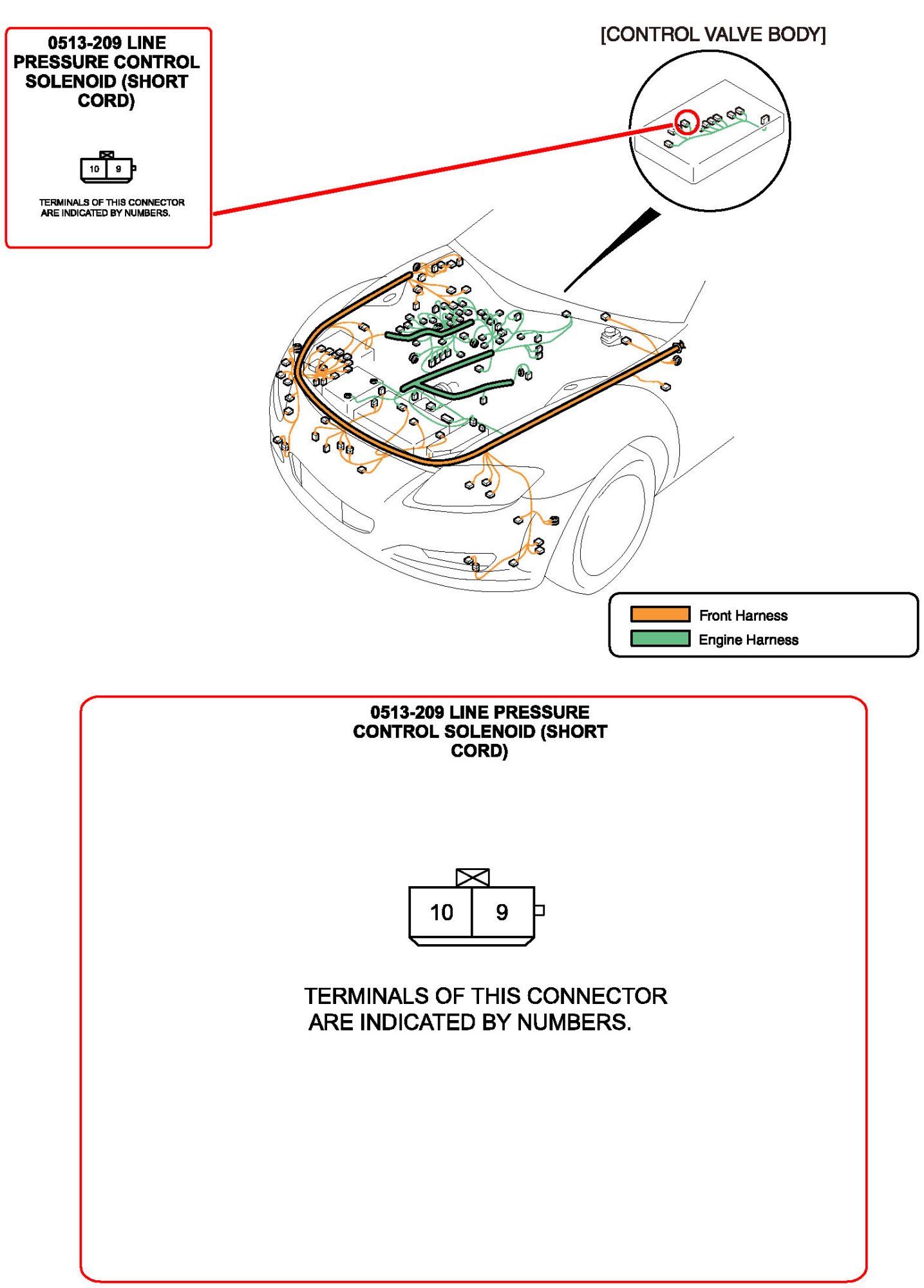 0513-209 LINE PRESSURE CONTROL SOLENOID (SHORT CORD)

10 9

TERMINALS OF THIS CONNECTOR ARE INDICATED BY NUMBERS.

[CONTROL VALVE BODY]

Front Harness
Engine Harness

0513-209 LINE PRESSURE CONTROL SOLENOID (SHORT CORD)

10 9

TERMINALS OF THIS CONNECTOR ARE INDICATED BY NUMBERS.