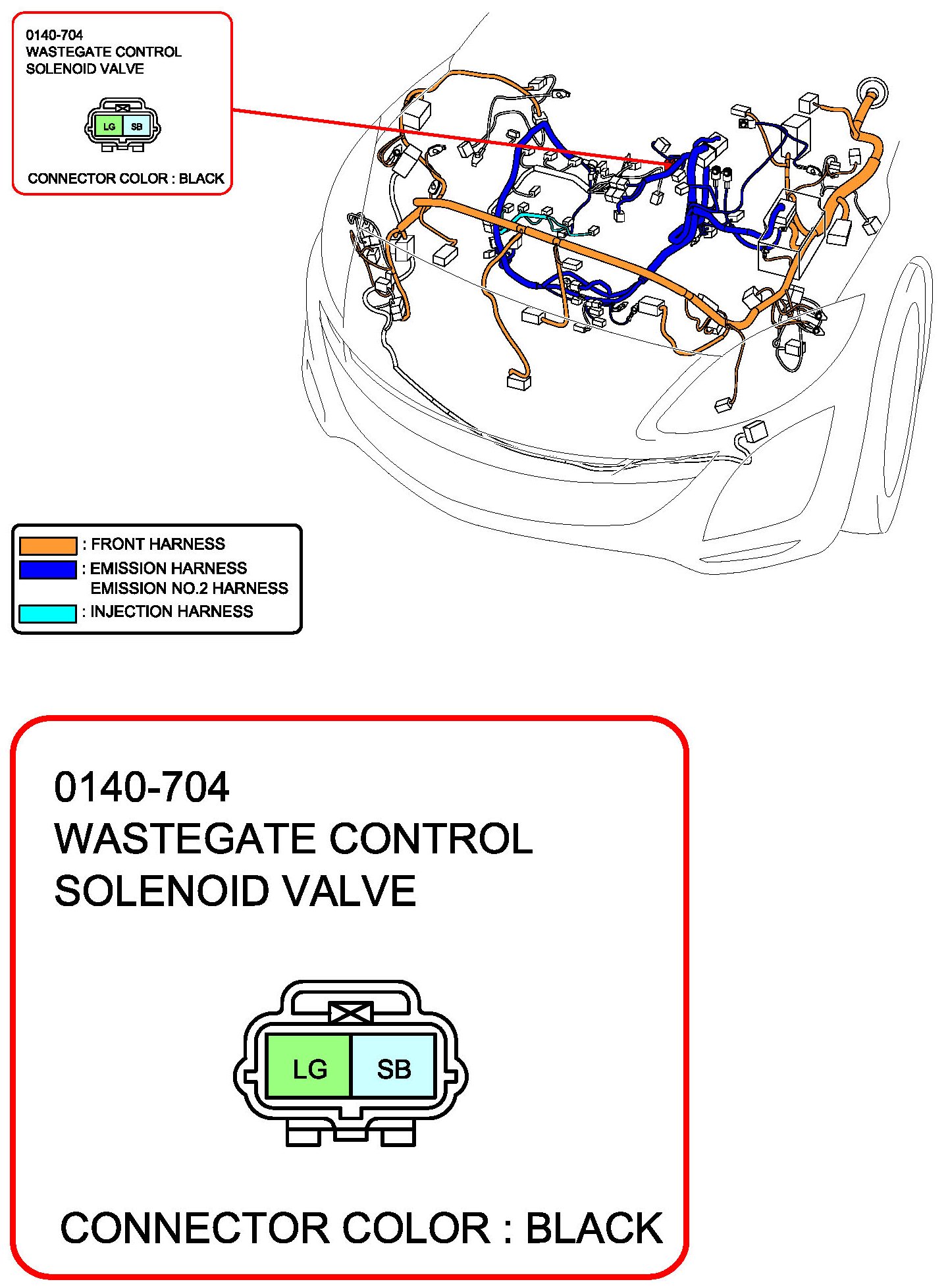 0140-704
WASTEGATE CONTROL
SOLENOID VALVE

LG SB

CONNECTOR COLOR : BLACK

: FRONT HARNESS
: EMISSION HARNESS
EMISSION NO.2 HARNESS
: INJECTION HARNESS

0140-704
WASTEGATE CONTROL
SOLENOID VALVE

LG SB

CONNECTOR COLOR : BLACK