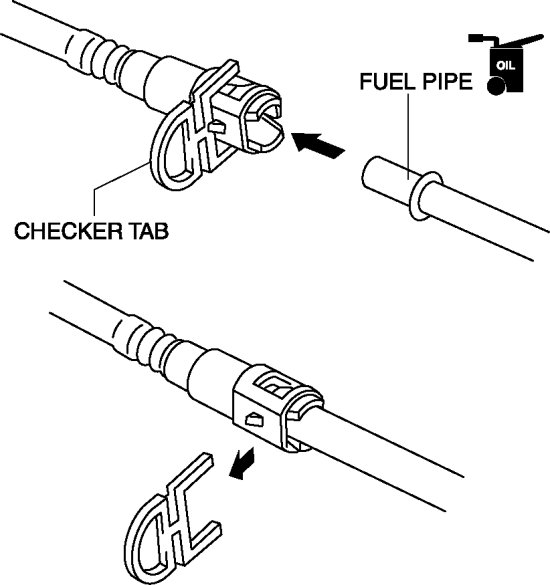 OIL

FUEL PIPE

CHECKER TAB