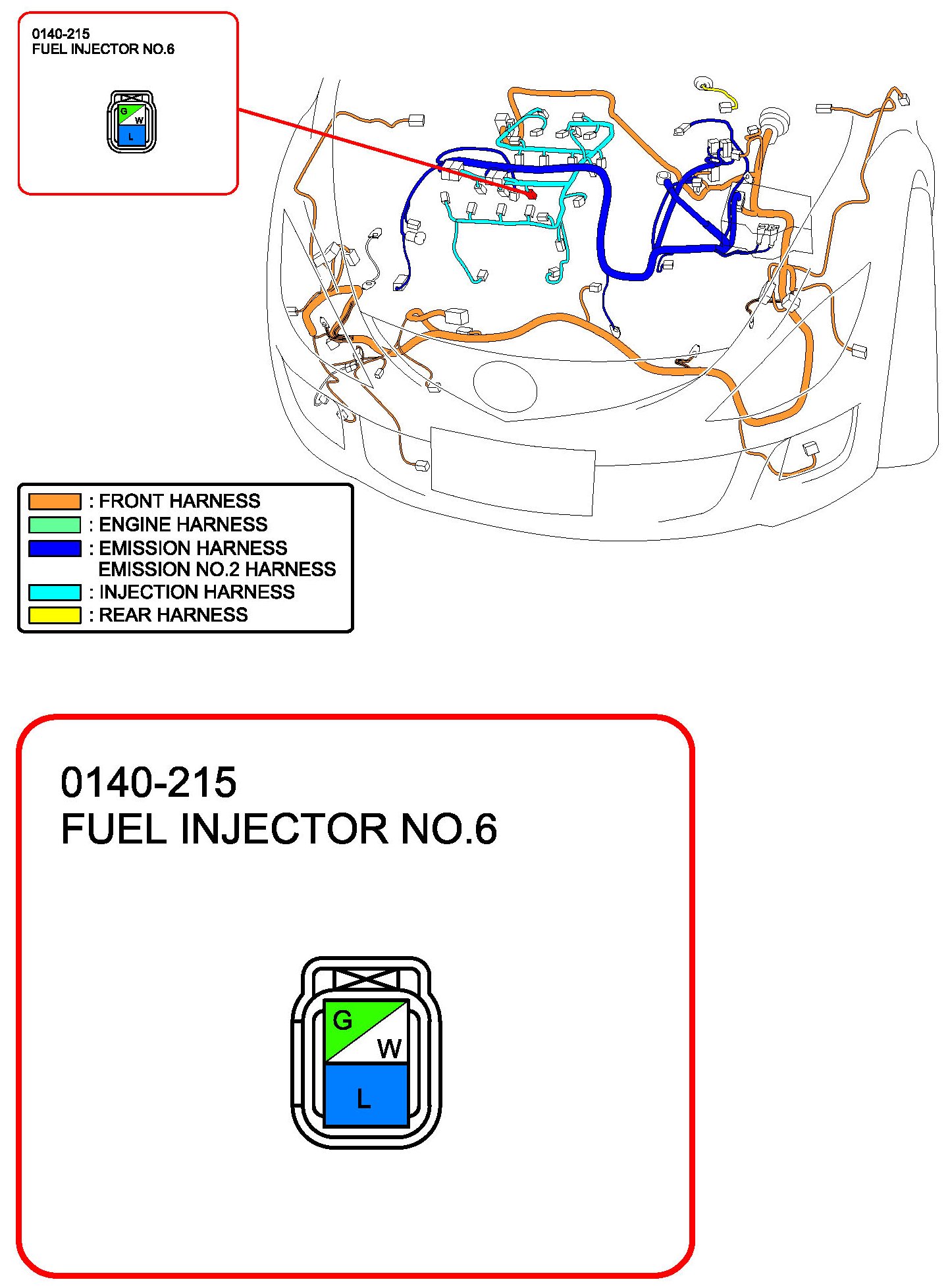 0140-215
FUEL INJECTOR NO.6

G
W
L

: FRONT HARNESS
: ENGINE HARNESS
: EMISSION HARNESS
EMISSION NO.2 HARNESS
: INJECTION HARNESS
: REAR HARNESS

0140-215
FUEL INJECTOR NO.6

G
W
L