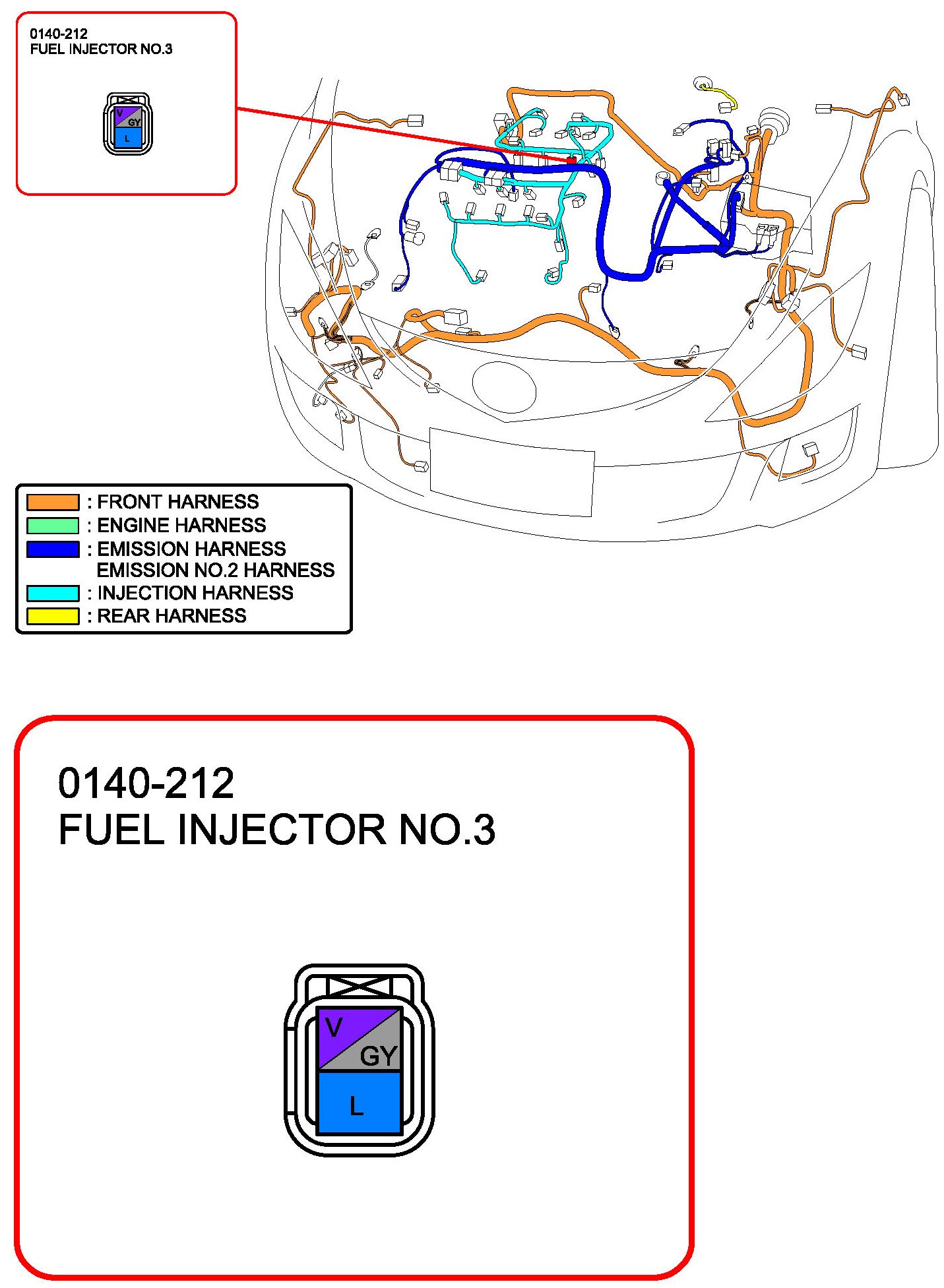 0140-212
FUEL INJECTOR NO.3

V
GY
L

: FRONT HARNESS
: ENGINE HARNESS
: EMISSION HARNESS
EMISSION NO.2 HARNESS
: INJECTION HARNESS
: REAR HARNESS

0140-212
FUEL INJECTOR NO.3

V
GY
L