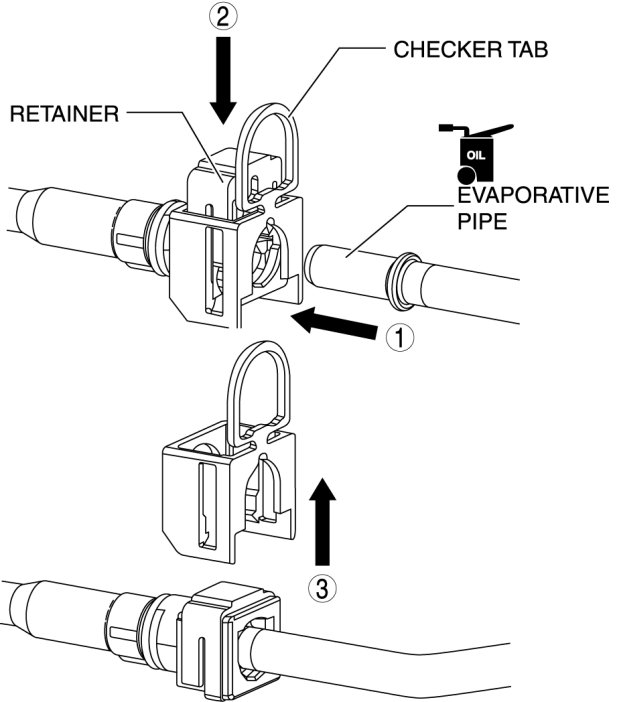 ②

CHECKER TAB

RETAINER

OIL

EVAPORATIVE PIPE

①

③