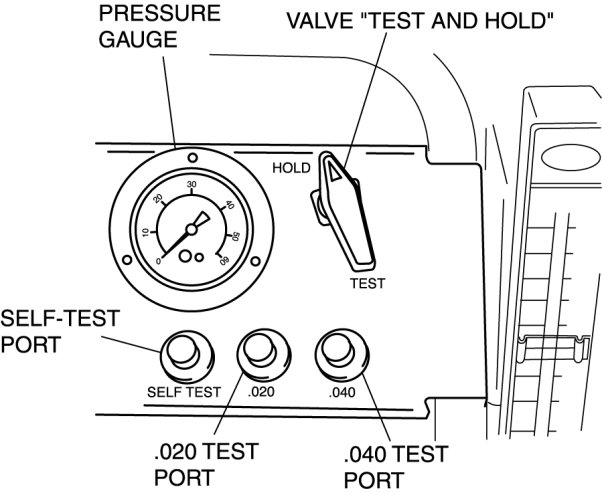 PRESSURE GAUGE

VALVE "TEST AND HOLD"

HOLD

0
10
20
30
40
50
60

TEST

SELF-TEST PORT

SELF TEST

.020

.040

.020 TEST PORT

.040 TEST PORT