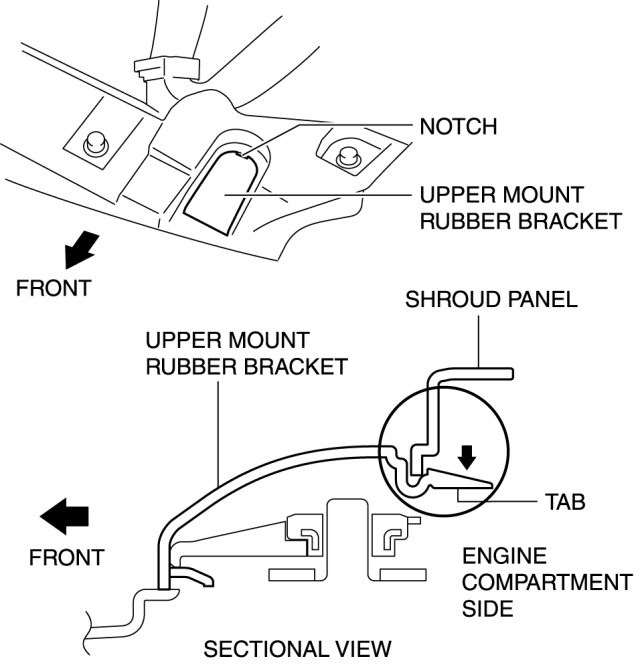 NOTCH

UPPER MOUNT RUBBER BRACKET

FRONT

SHROUD PANEL

UPPER MOUNT RUBBER BRACKET

TAB

FRONT

ENGINE COMPARTMENT SIDE

SECTIONAL VIEW