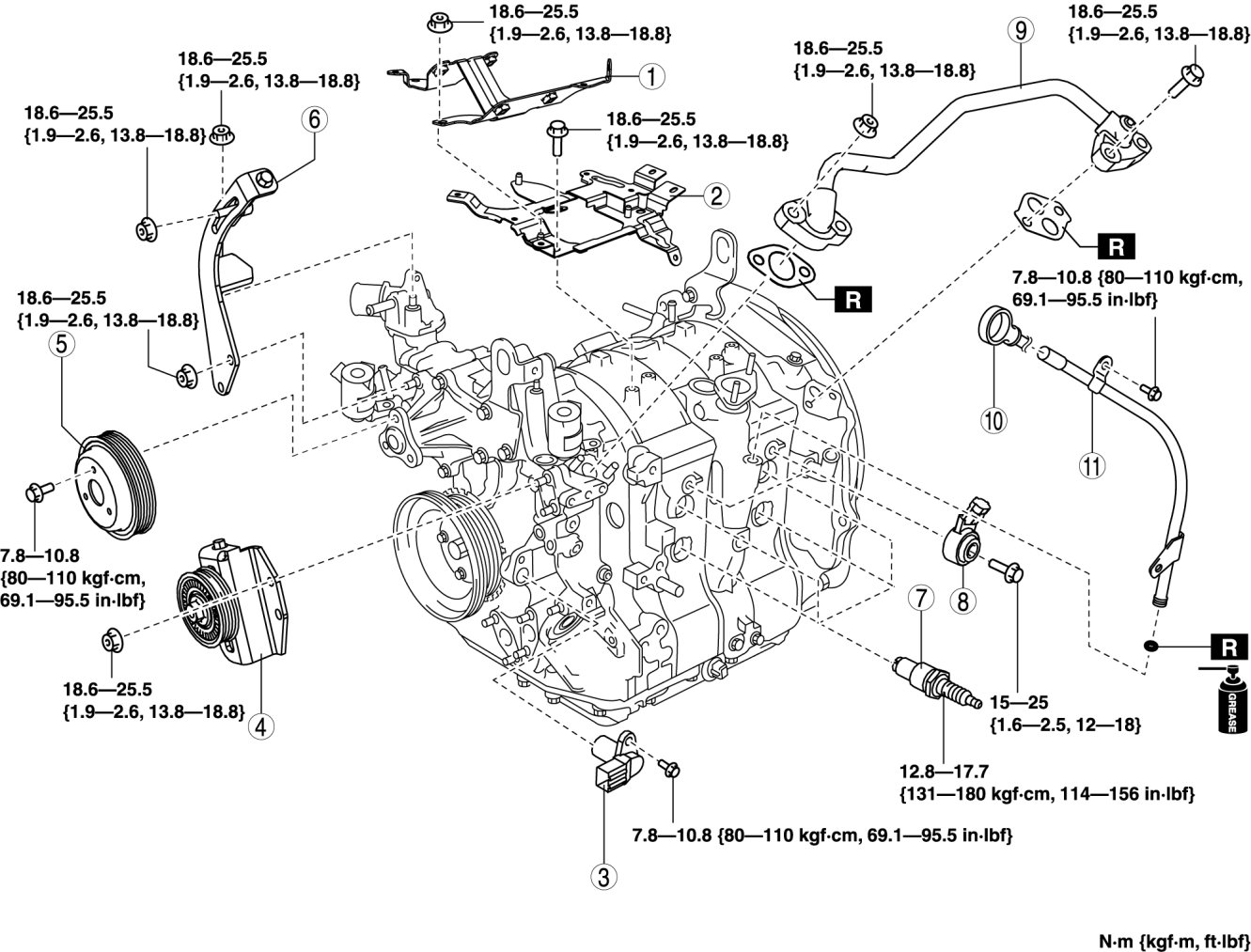 18.6—25.5
{1.9—2.6, 13.8—18.8}

18.6—25.5
{1.9—2.6, 13.8—18.8}

18.6—25.5
{1.9—2.6, 13.8—18.8}

18.6—25.5
{1.9—2.6, 13.8—18.8}

18.6—25.5
{1.9—2.6, 13.8—18.8}

18.6—25.5
{1.9—2.6, 13.8—18.8}

1

2

6

9

R

R

7.8—10.8 {80—110 kgf·cm, 69.1—95.5 in·lbf}

18.6—25.5
{1.9—2.6, 13.8—18.8}

5

10

11

7.8—10.8
{80—110 kgf·cm, 69.1—95.5 in·lbf}

8

7

R

GREASE

18.6—25.5
{1.9—2.6, 13.8—18.8}

4

15—25
{1.6—2.5, 12—18}

12.8—17.7
{131—180 kgf·cm, 114—156 in·lbf}

7.8—10.8 {80—110 kgf·cm, 69.1—95.5 in·lbf}

3

N·m {kgf·m, ft·lbf}