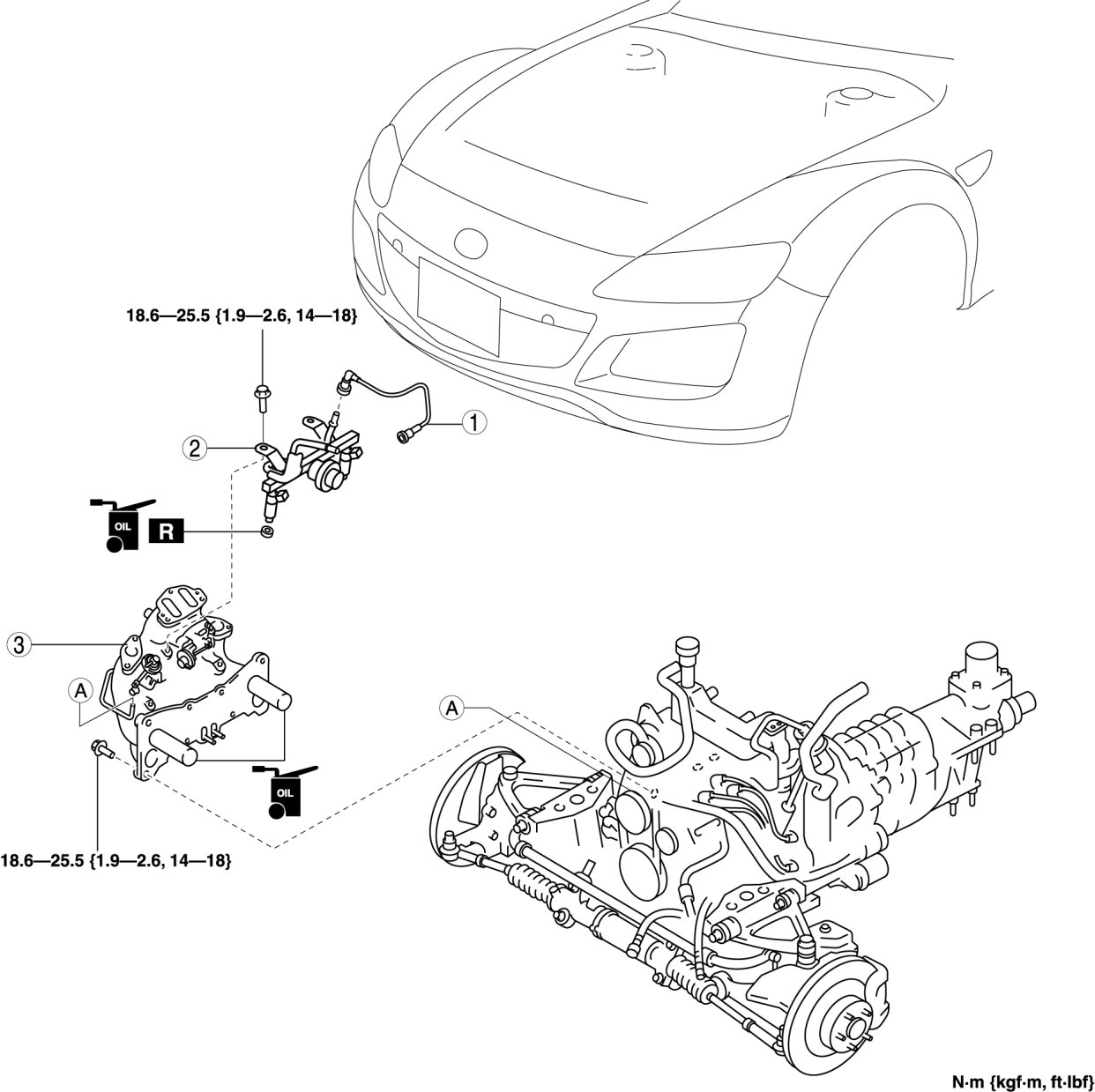 18.6—25.5 {1.9—2.6, 14—18}

1

2

OIL

R

3

A

A

OIL

18.6—25.5 {1.9—2.6, 14—18}

N·m {kgf·m, ft·lbf}