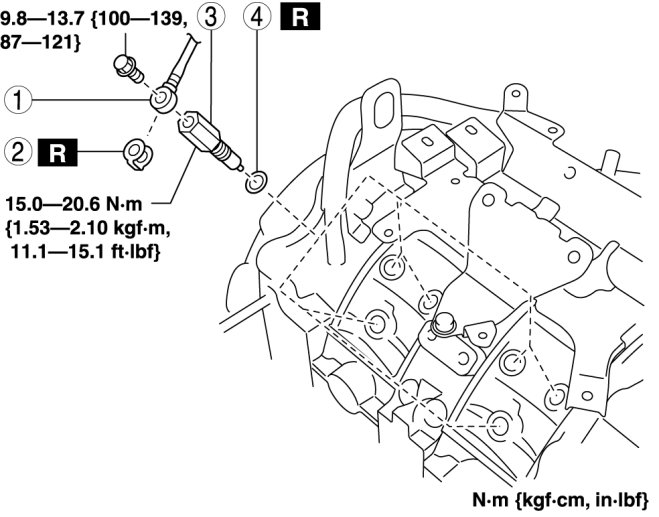 9.8—13.7 {100—139, 87—121}

3

4 R

1

2 R

15.0—20.6 N·m {1.53—2.10 kgf·m, 11.1—15.1 ft·lbf}

N·m {kgf·cm, in·lbf}