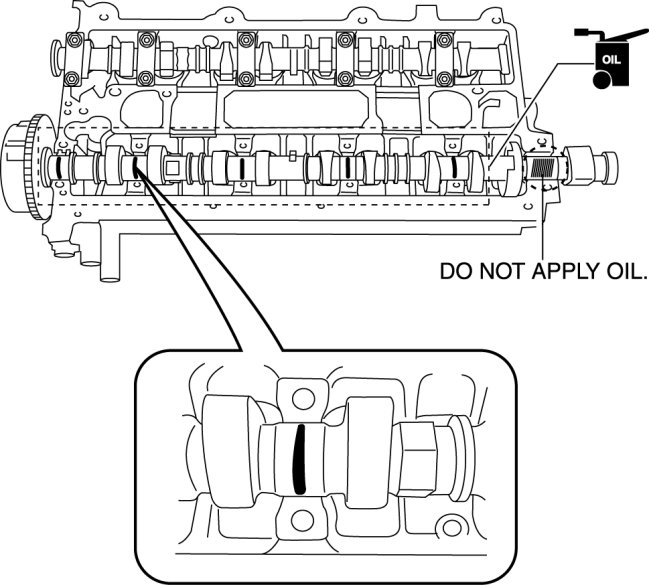 OIL

DO NOT APPLY OIL.