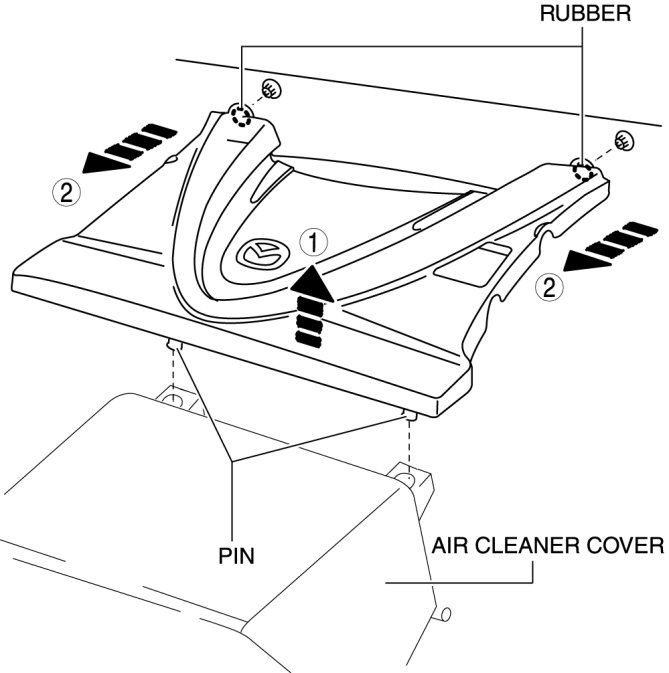 RUBBER

2

1

2

PIN

AIR CLEANER COVER