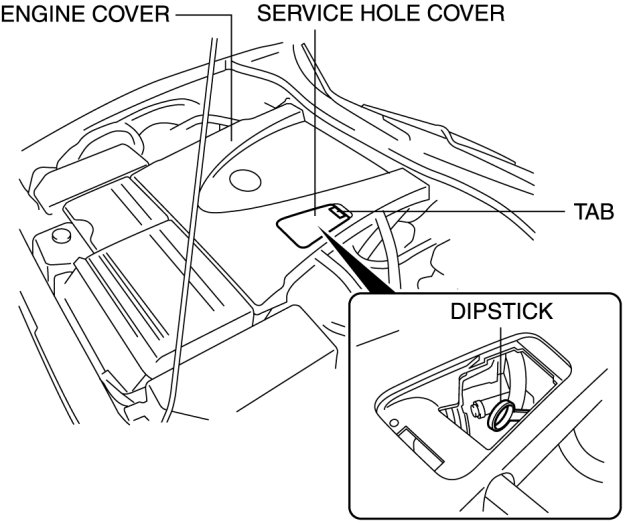 ENGINE COVER
SERVICE HOLE COVER
TAB
DIPSTICK