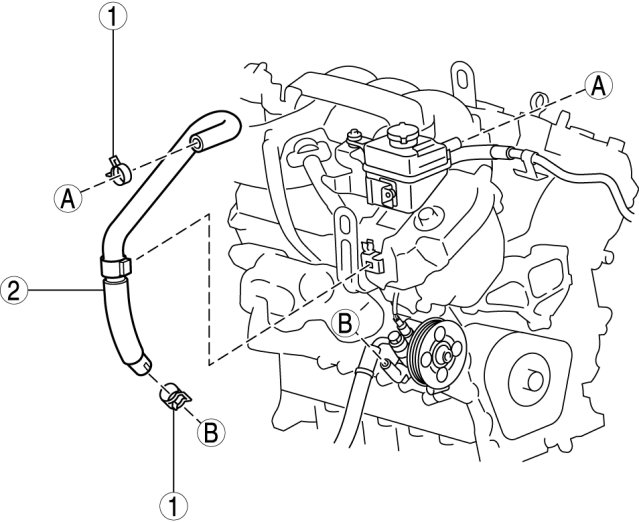 1
A
A
2
B
B
1