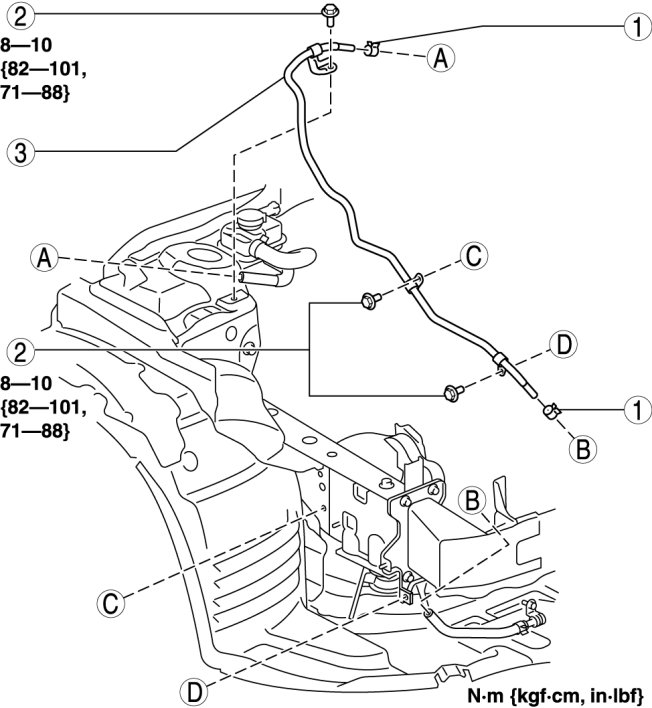 2
8—10
{82—101,
71—88}

1

A

3

A

C

2
8—10
{82—101,
71—88}

D

1

B

B

C

D

N·m {kgf·cm, in·lbf}