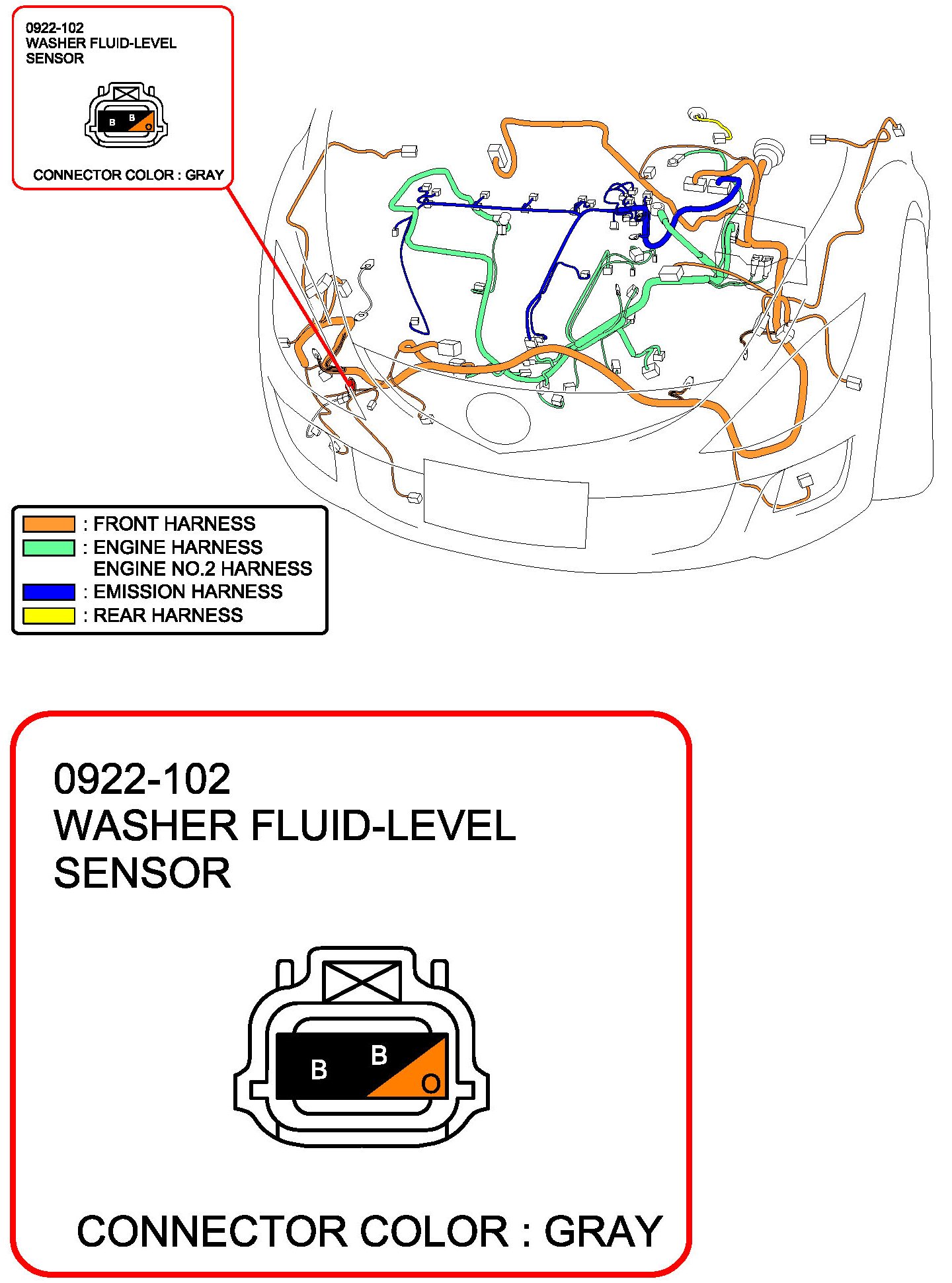 0922-102
WASHER FLUID-LEVEL
SENSOR

B B O

CONNECTOR COLOR : GRAY

: FRONT HARNESS
: ENGINE HARNESS
ENGINE NO.2 HARNESS
: EMISSION HARNESS
: REAR HARNESS

0922-102
WASHER FLUID-LEVEL
SENSOR

B B O

CONNECTOR COLOR : GRAY