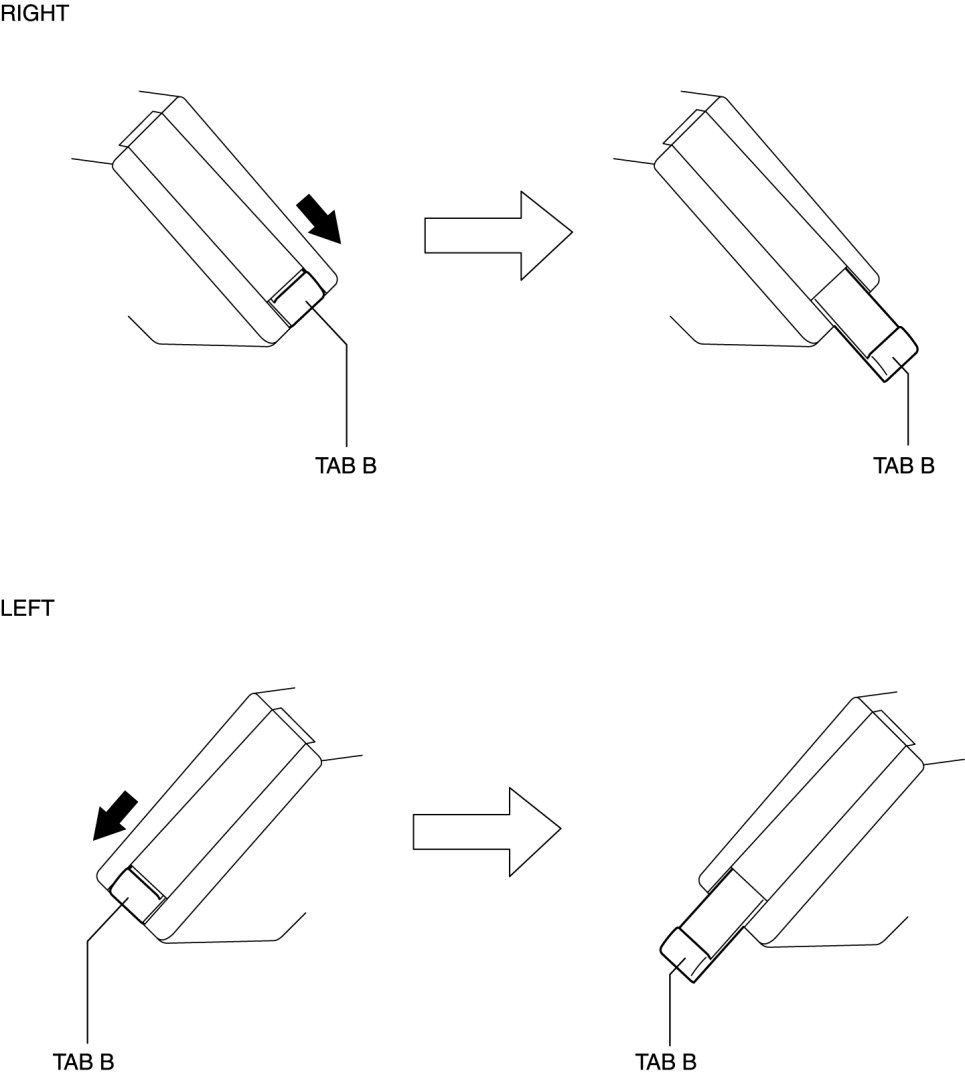 RIGHT

TAB B

TAB B

LEFT

TAB B

TAB B