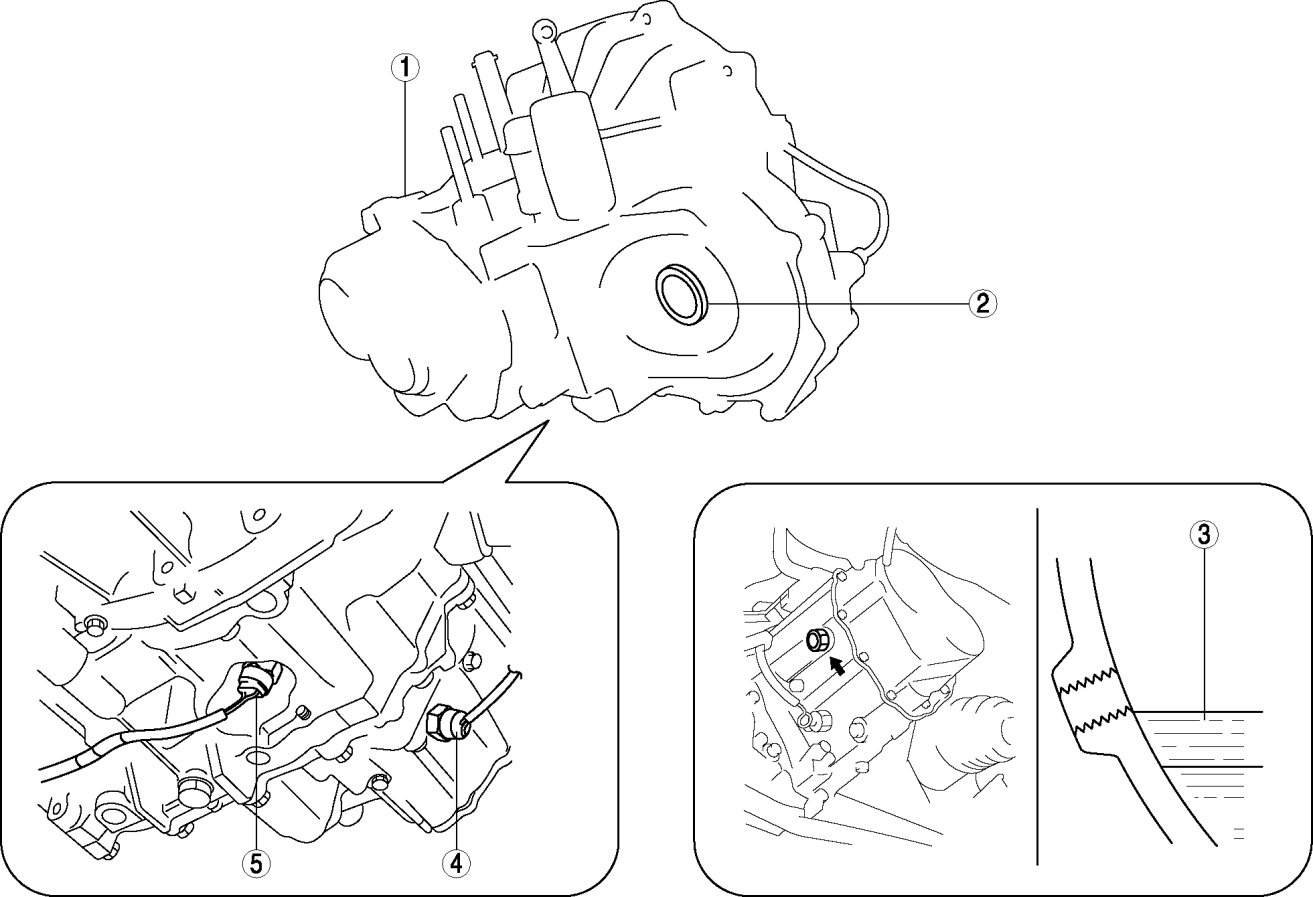 1
2
5
4
3