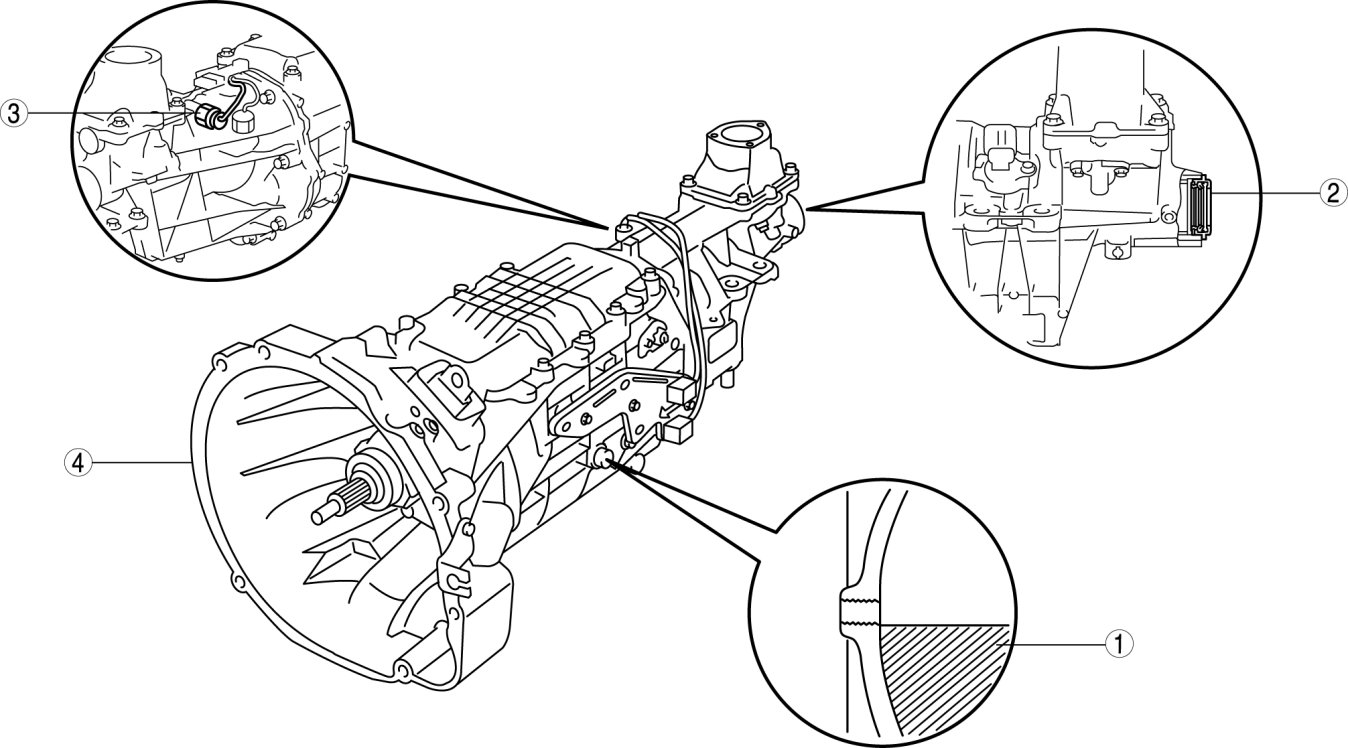 ③
②
④
①