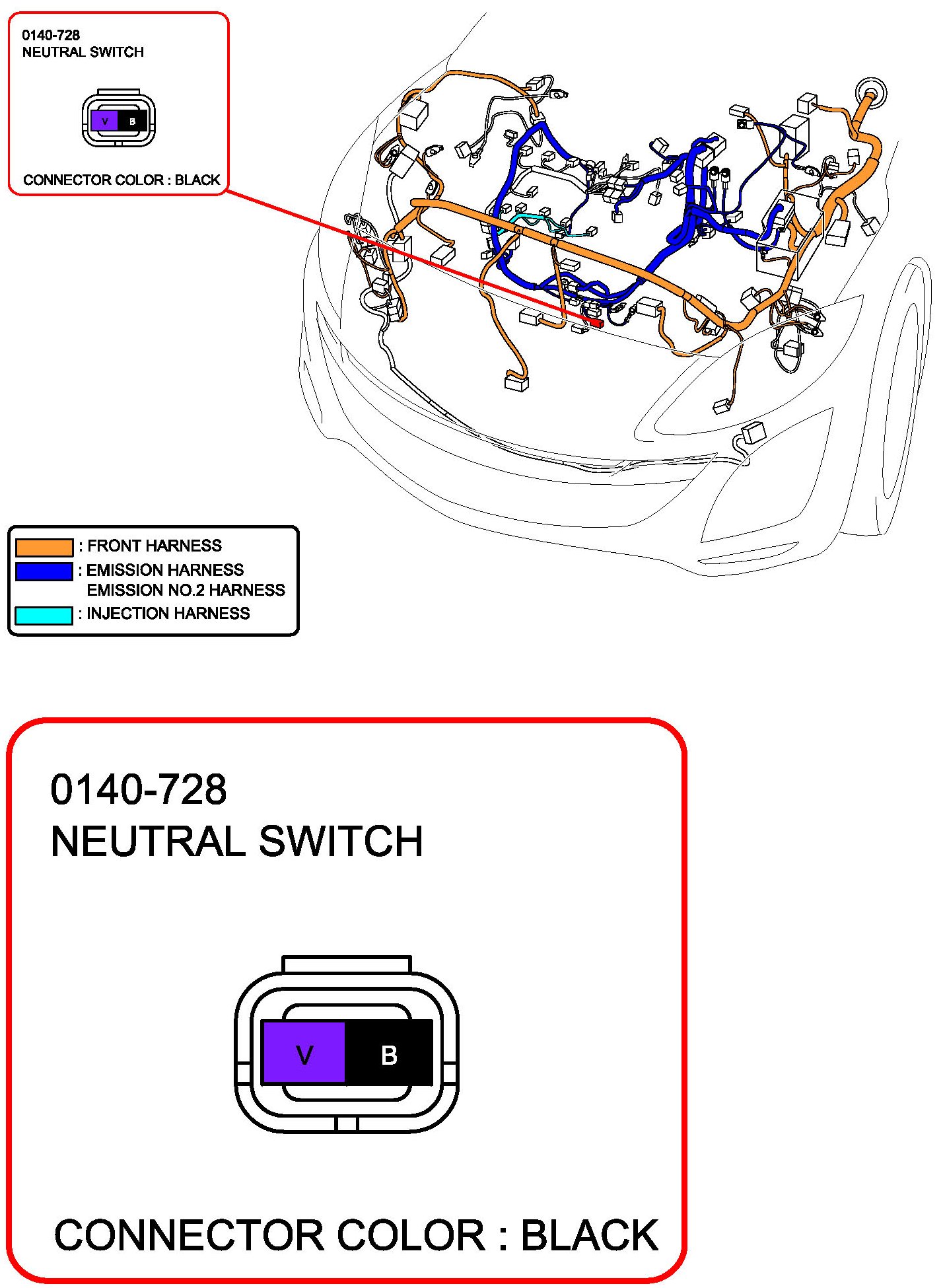 0140-728
NEUTRAL SWITCH

V B

CONNECTOR COLOR : BLACK

: FRONT HARNESS
: EMISSION HARNESS
EMISSION NO.2 HARNESS
: INJECTION HARNESS

0140-728
NEUTRAL SWITCH

V B

CONNECTOR COLOR : BLACK