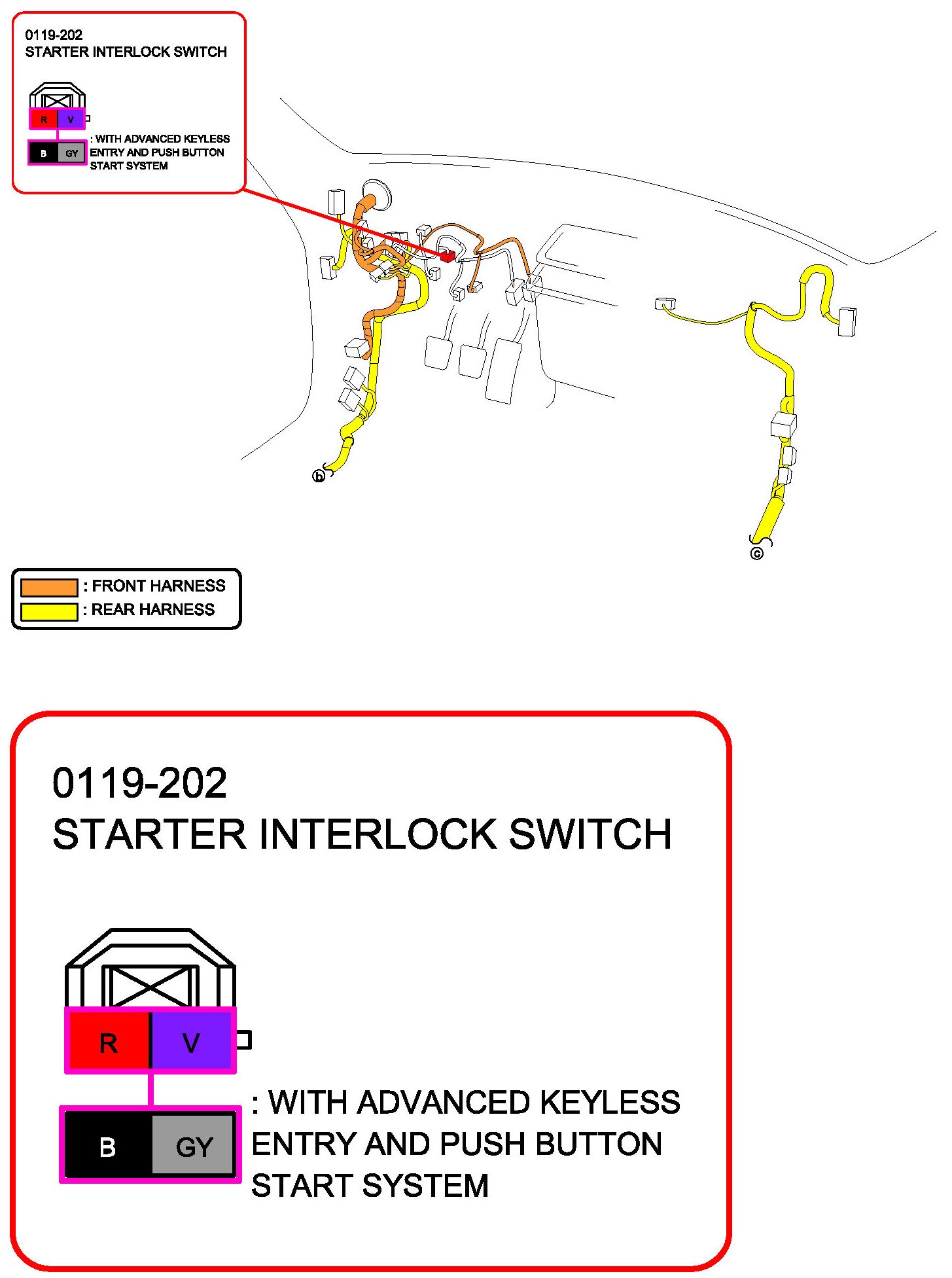 0119-202
STARTER INTERLOCK SWITCH

R V

B GY

: WITH ADVANCED KEYLESS ENTRY AND PUSH BUTTON START SYSTEM

ⓑ

ⓒ

: FRONT HARNESS
: REAR HARNESS

0119-202
STARTER INTERLOCK SWITCH

R V

B GY

: WITH ADVANCED KEYLESS ENTRY AND PUSH BUTTON START SYSTEM