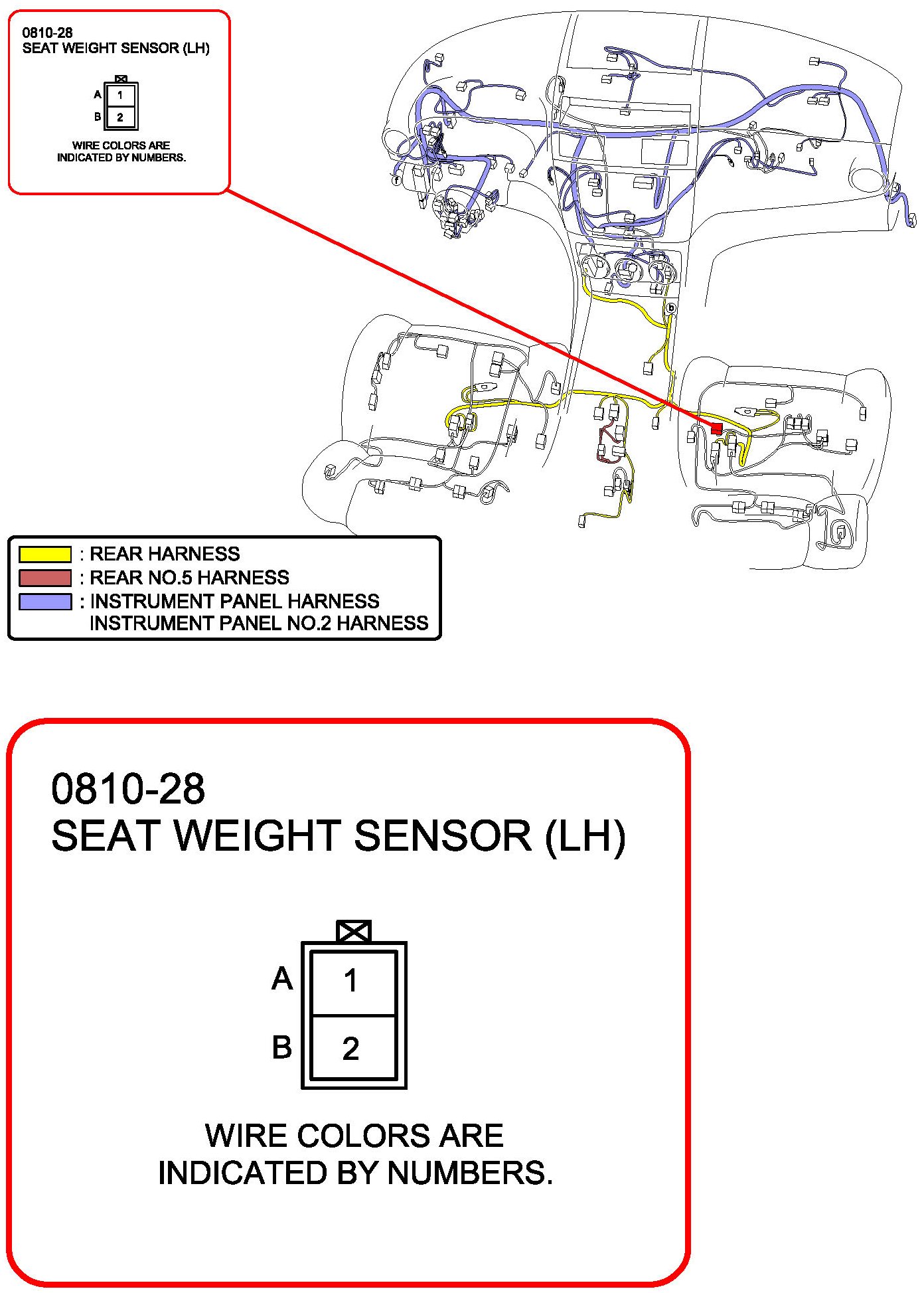 0810-28
SEAT WEIGHT SENSOR (LH)

A 1
B 2

WIRE COLORS ARE INDICATED BY NUMBERS.

f

b

: REAR HARNESS
: REAR NO.5 HARNESS
: INSTRUMENT PANEL HARNESS
INSTRUMENT PANEL NO.2 HARNESS

0810-28
SEAT WEIGHT SENSOR (LH)

A 1
B 2

WIRE COLORS ARE INDICATED BY NUMBERS.