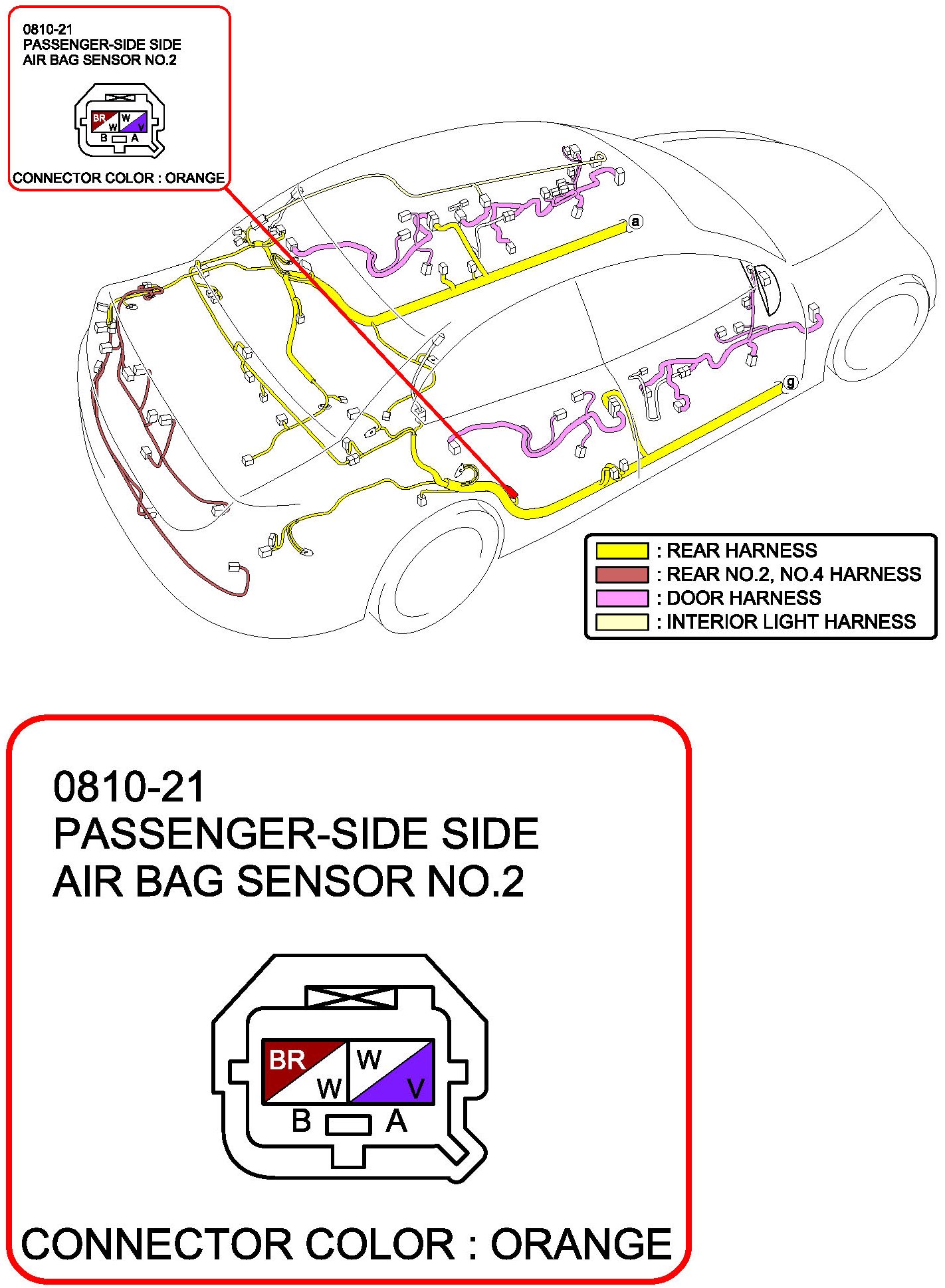 0810-21
PASSENGER-SIDE SIDE
AIR BAG SENSOR NO.2

BR W W V
B A

CONNECTOR COLOR : ORANGE

a

g

: REAR HARNESS
: REAR NO.2, NO.4 HARNESS
: DOOR HARNESS
: INTERIOR LIGHT HARNESS

0810-21
PASSENGER-SIDE SIDE
AIR BAG SENSOR NO.2

BR W W V
B A

CONNECTOR COLOR : ORANGE